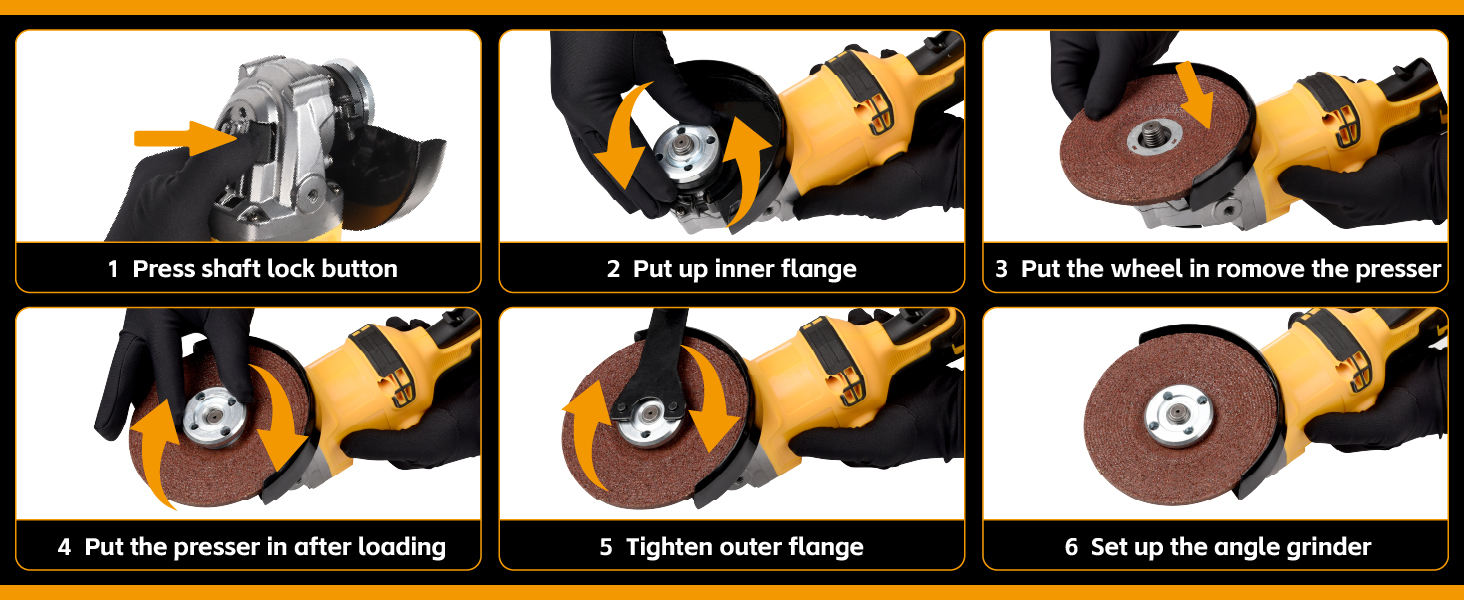 1 Press shaft lock button

2 Put up inner flange

3 Put the wheel in romove the presser

4 Put the presser in after loading

5 Tighten outer flange

6 Set up the angle grinder