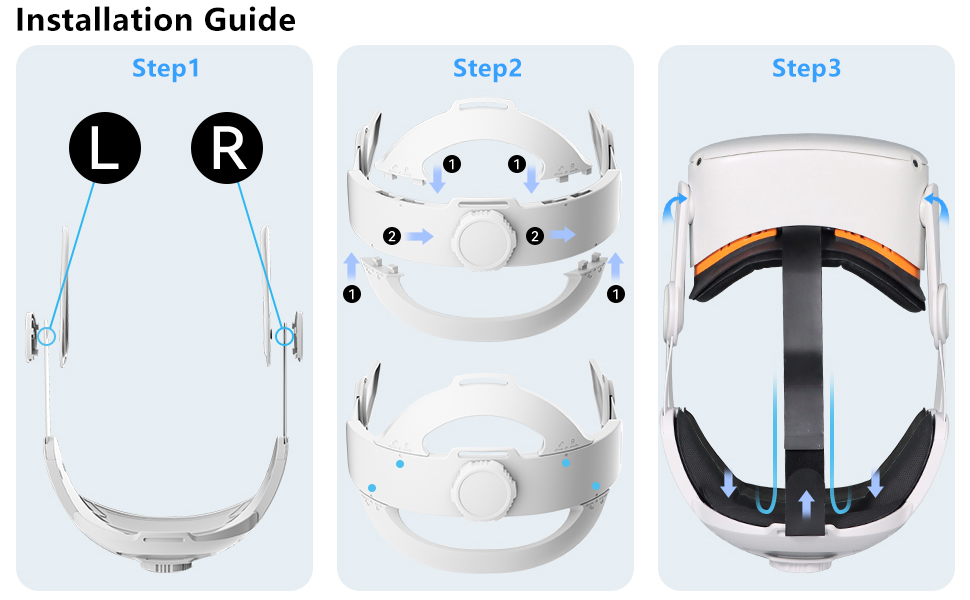 Installation Guide

Step1

L

R

Step2

1

1

2

2

1

1

Step3