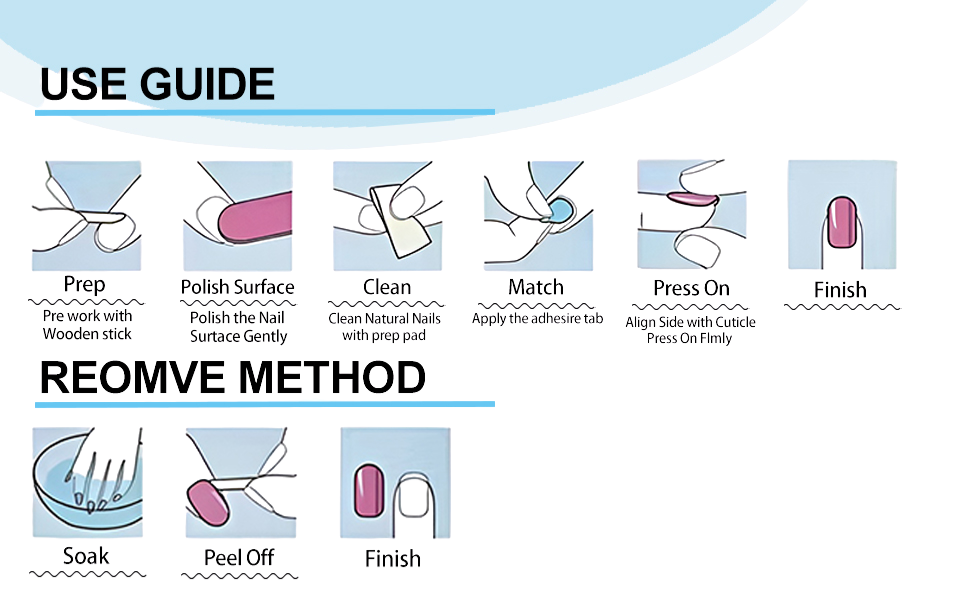 USE GUIDE

Prep
Pre work with Wooden stick

Polish Surface
Polish the Nail Surtace Gently

Clean
Clean Natural Nails with prep pad

Match
Apply the adhesire tab

Press On
Align Side with Cuticle Press On Flmly

Finish

REOMVE METHOD

Soak

Peel Off

Finish