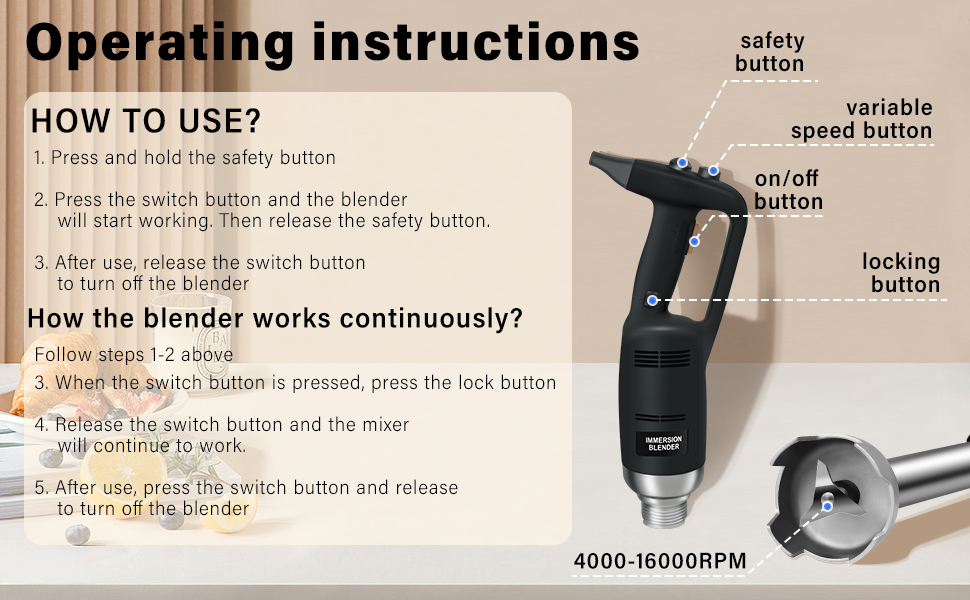 Operating instructions

HOW TO USE?

1. Press and hold the safety button

2. Press the switch button and the blender will start working. Then release the safety button.

3. After use, release the switch button to turn off the blender

How the blender works continuously?

Follow steps 1-2 above

3. When the switch button is pressed, press the lock button

4. Release the switch button and the mixer will continue to work.

5. After use, press the switch button and release to turn off the blender

safety button

variable speed button

on/off button

locking button

IMMERSION BLENDER

4000-16000RPM