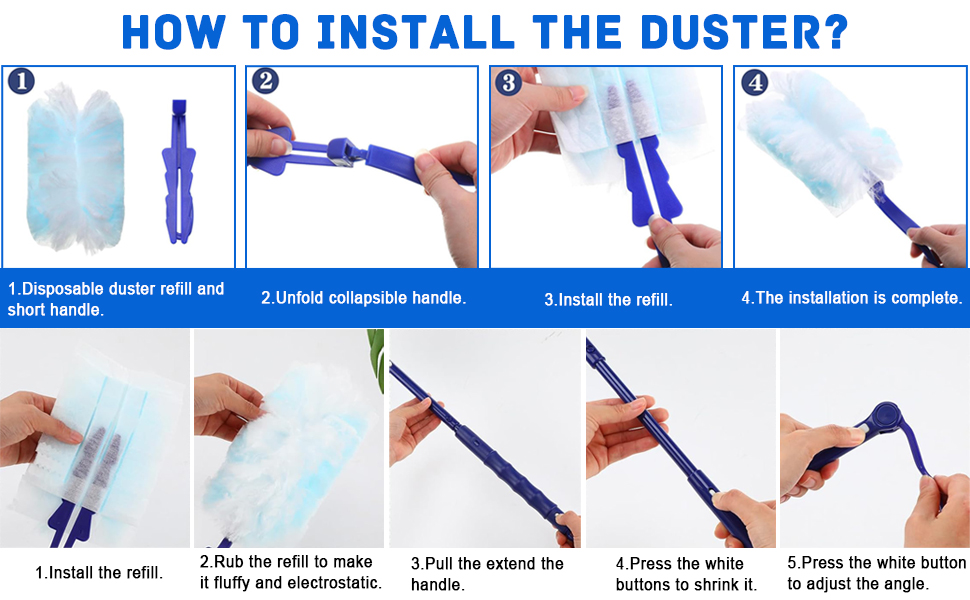 HOW TO INSTALL THE DUSTER?

1

2

3

4

1.Disposable duster refill and short handle.

2.Unfold collapsible handle.

3.Install the refill.

4.The installation is complete.

1.Install the refill.

2.Rub the refill to make it fluffy and electrostatic.

3.Pull the extend the handle.

4.Press the white buttons to shrink it.

5.Press the white button to adjust the angle.