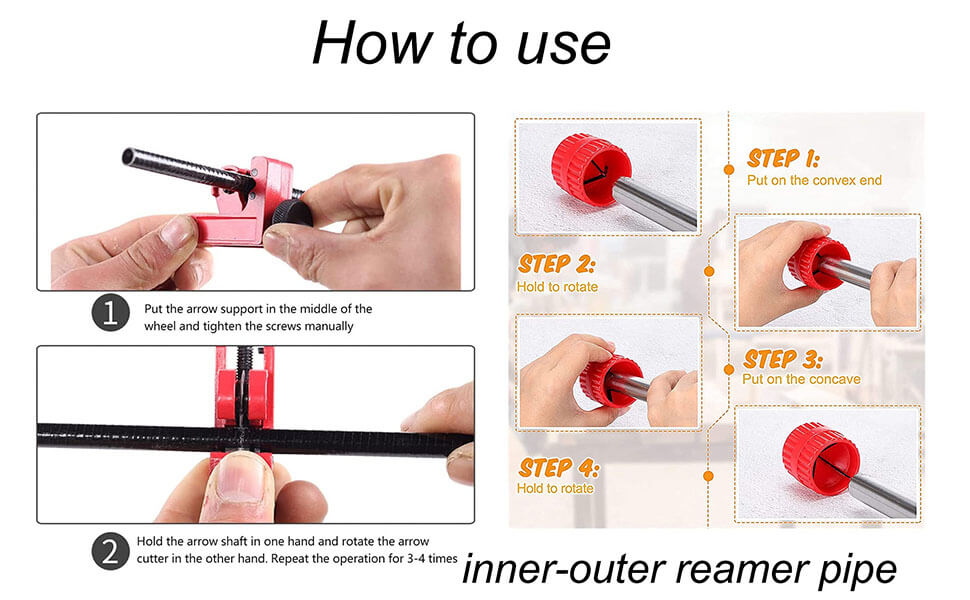 How to use

1 Put the arrow support in the middle of the wheel and tighten the screws manually

2 Hold the arrow shaft in one hand and rotate the arrow cutter in the other hand. Repeat the operation for 3-4 times

STEP 1:
Put on the convex end

STEP 2:
Hold to rotate

STEP 3:
Put on the concave

STEP 4:
Hold to rotate

inner-outer reamer pipe