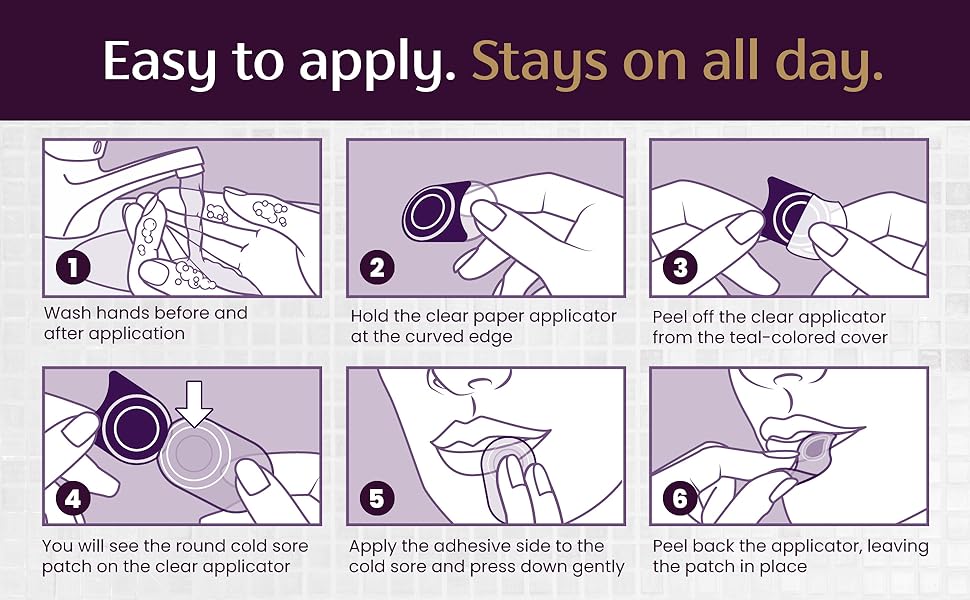 Easy to apply. Stays on all day.

1
Wash hands before and after application

2
Hold the clear paper applicator at the curved edge

3
Peel off the clear applicator from the teal-colored cover

4
You will see the round cold sore patch on the clear applicator

5
Apply the adhesive side to the cold sore and press down gently

6
Peel back the applicator, leaving the patch in place