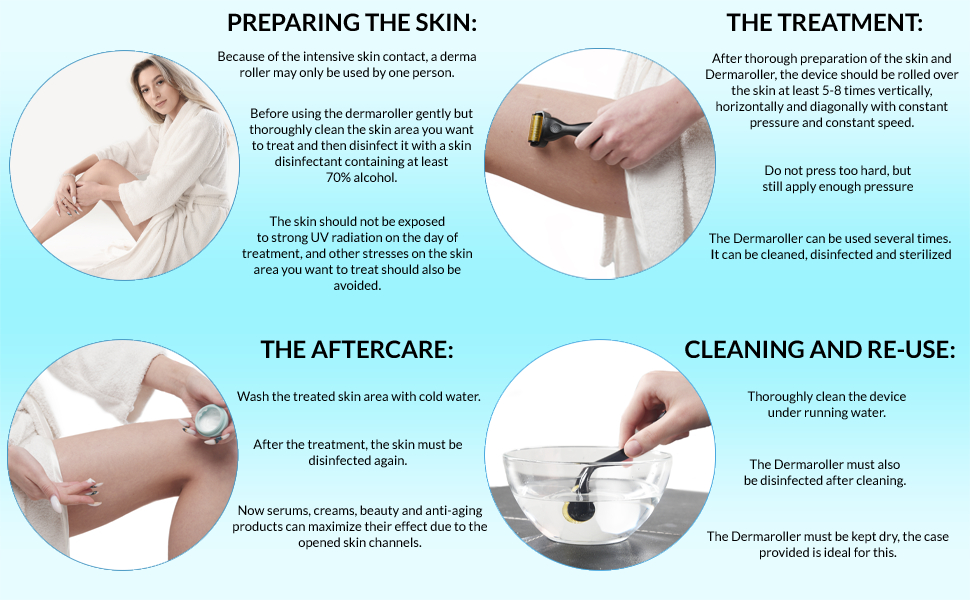 PREPARING THE SKIN:

Because of the intensive skin contact, a derma roller may only be used by one person.

Before using the dermaroller gently but thoroughly clean the skin area you want to treat and then disinfect it with a skin disinfectant containing at least 70% alcohol.

The skin should not be exposed to strong UV radiation on the day of treatment, and other stresses on the skin area you want to treat should also be avoided.

THE TREATMENT:

After thorough preparation of the skin and Dermaroller, the device should be rolled over the skin at least 5-8 times vertically, horizontally and diagonally with constant pressure and constant speed.

Do not press too hard, but still apply enough pressure

The Dermaroller can be used several times. It can be cleaned, disinfected and sterilized

THE AFTERCARE:

Wash the treated skin area with cold water.

After the treatment, the skin must be disinfected again.

Now serums, creams, beauty and anti-aging products can maximize their effect due to the opened skin channels.

CLEANING AND RE-USE:

Thoroughly clean the device under running water.

The Dermaroller must also be disinfected after cleaning.

The Dermaroller must be kept dry, the case provided is ideal for this.