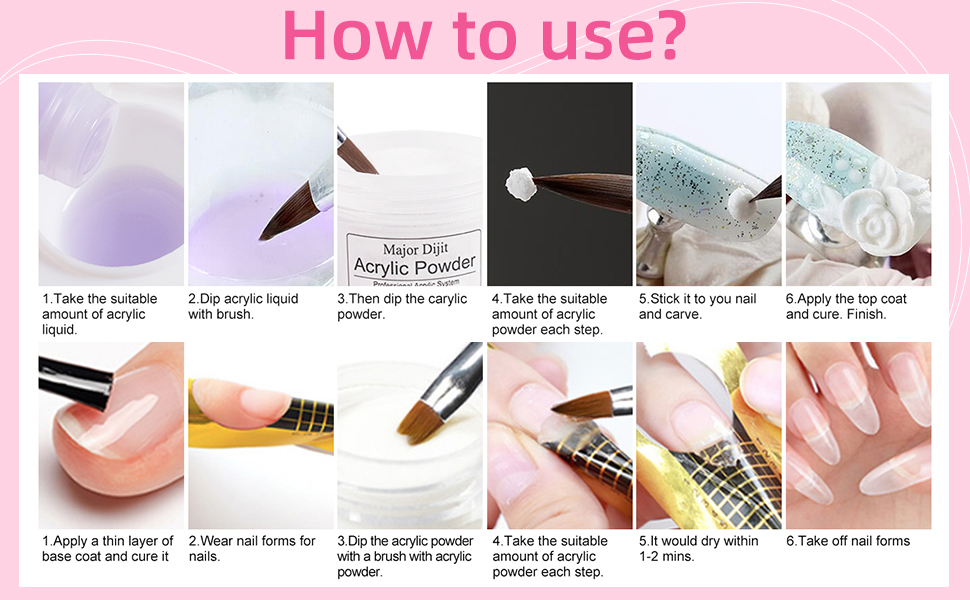 How to use?

Major Dijit
Acrylic Powder
Professional Acrylic System

1.Take the suitable amount of acrylic liquid.

2.Dip acrylic liquid with brush.

3.Then dip the carylic powder.

4.Take the suitable amount of acrylic powder each step.

5.Stick it to you nail and carve.

6.Apply the top coat and cure. Finish.

1.Apply a thin layer of base coat and cure it

2.Wear nail forms for nails.

3.Dip the acrylic powder with a brush with acrylic powder.

4.Take the suitable amount of acrylic powder each step.

5.It would dry within 1-2 mins.

6.Take off nail forms