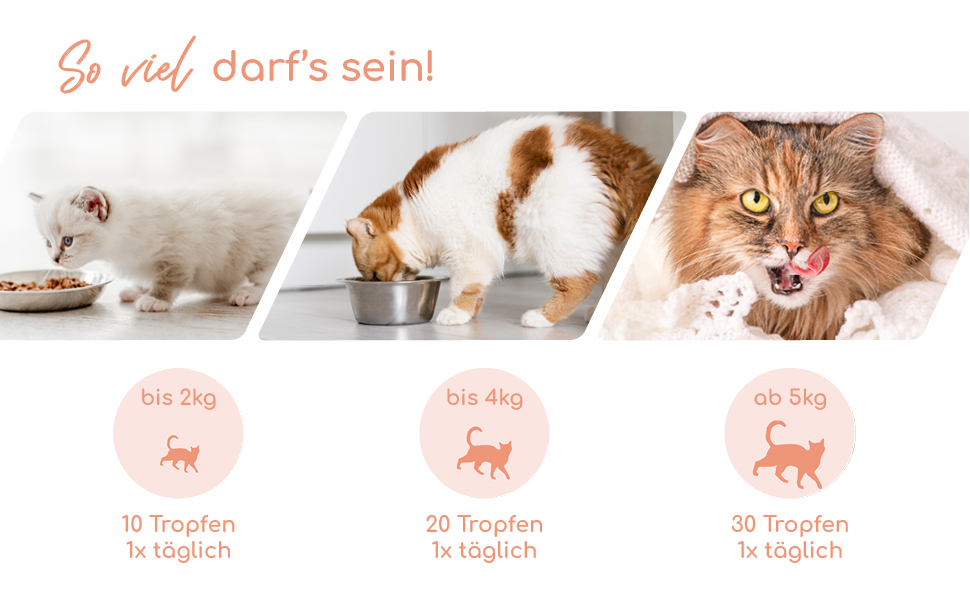 So viel darf's sein!

bis 2kg

10 Tropfen
1x täglich

bis 4kg

20 Tropfen
1x täglich

ab 5kg

30 Tropfen
1x täglich