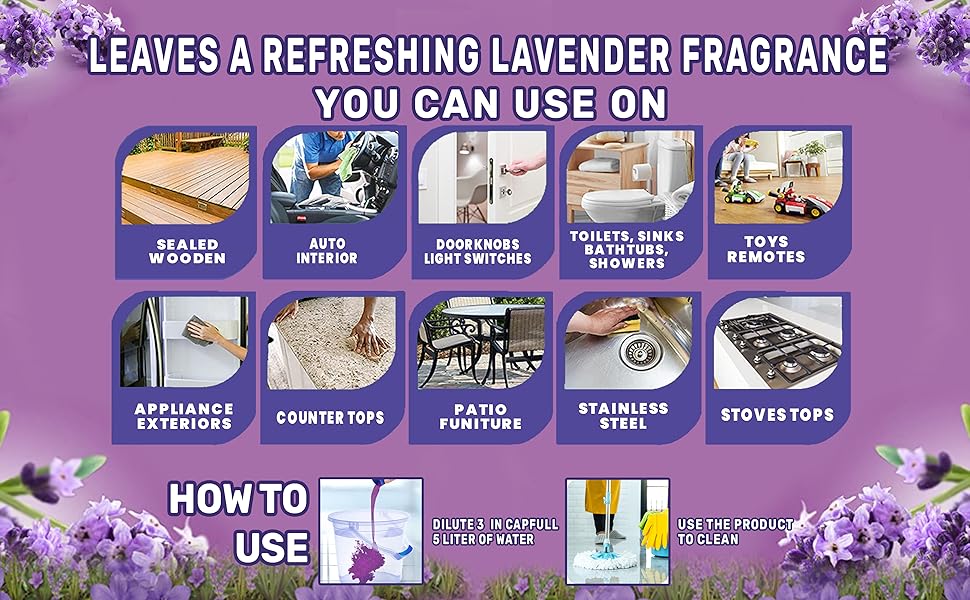 LEAVES A REFRESHING LAVENDER FRAGRANCE
YOU CAN USE ON

SEALED WOODEN

AUTO INTERIOR

DOORKNOBS LIGHT SWITCHES

TOILETS, SINKS BATHTUBS, SHOWERS

TOYS REMOTES

APPLIANCE EXTERIORS

COUNTER TOPS

PATIO FUNITURE

STAINLESS STEEL

STOVES TOPS

HOW TO USE

DILUTE 3 IN CAPFULL 5 LITER OF WATER

USE THE PRODUCT TO CLEAN