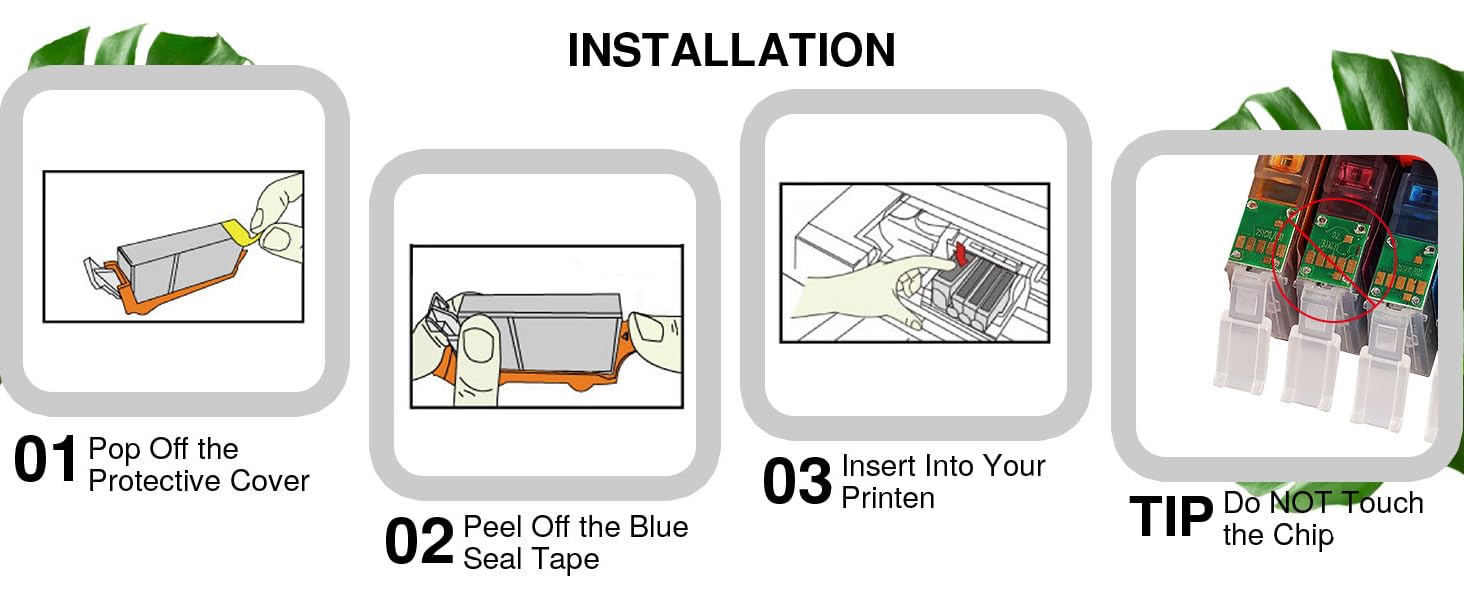 INSTALLATION

01 Pop Off the Protective Cover

02 Peel Off the Blue Seal Tape

03 Insert Into Your Printen

TIP Do NOT Touch the Chip