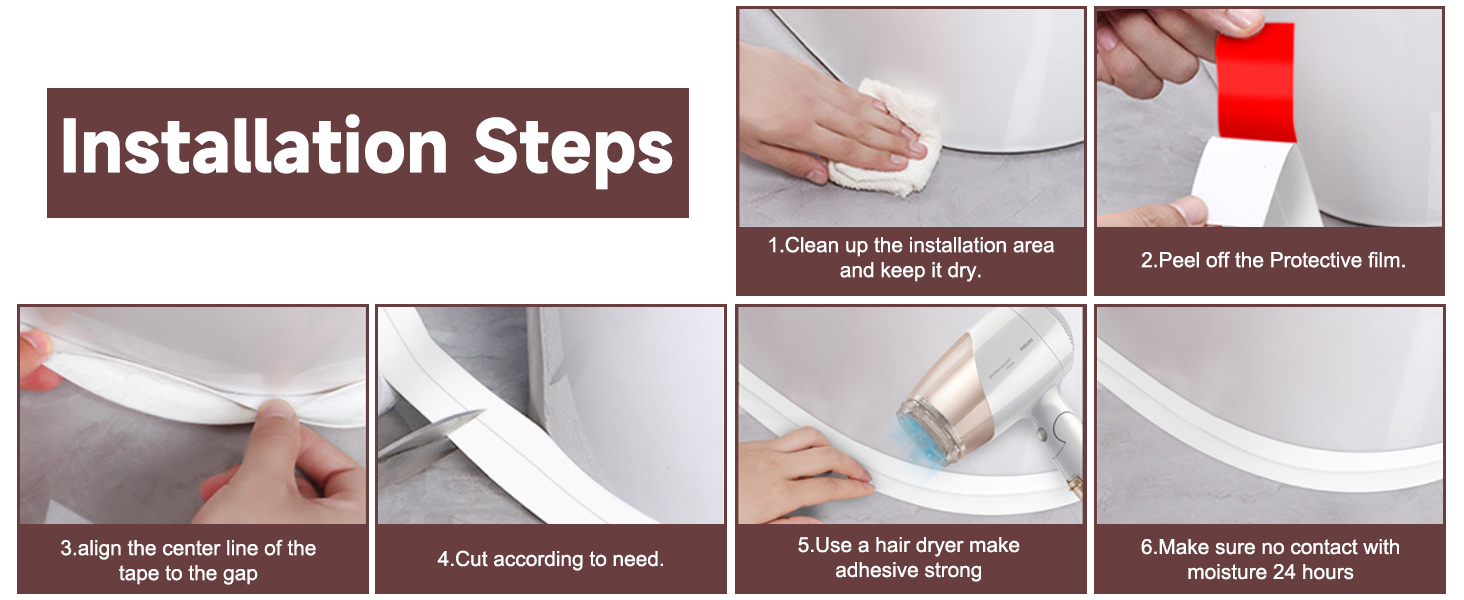 Installation Steps

1.Clean up the installation area and keep it dry.

2.Peel off the Protective film.

3.align the center line of the tape to the gap

4.Cut according to need.

PHILIPS

5.Use a hair dryer make adhesive strong

6.Make sure no contact with moisture 24 hours