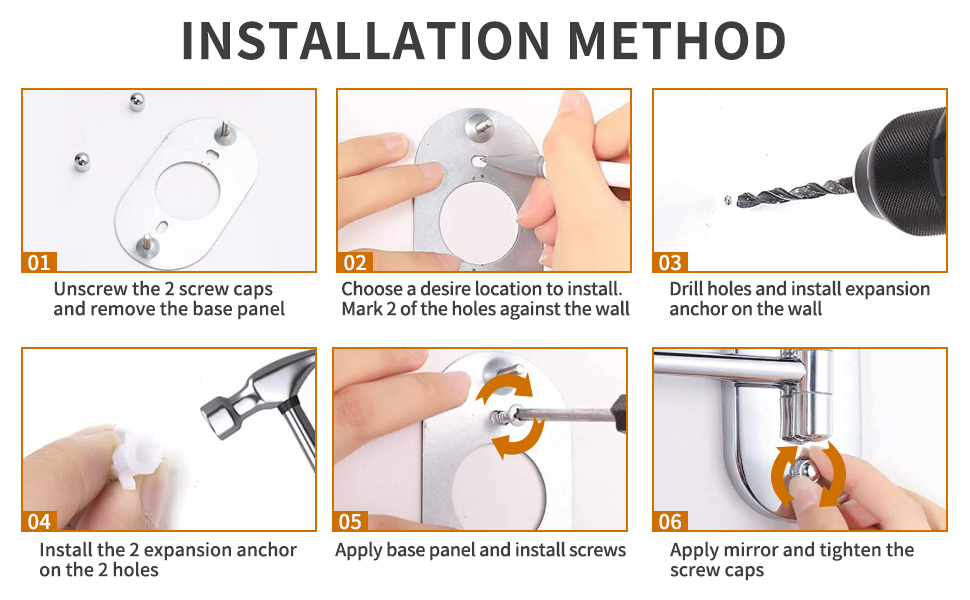 INSTALLATION METHOD

01
Unscrew the 2 screw caps and remove the base panel

02
Choose a desire location to install. Mark 2 of the holes against the wall

03
Drill holes and install expansion anchor on the wall

04
Install the 2 expansion anchor on the 2 holes

05
Apply base panel and install screws

06
Apply mirror and tighten the screw caps