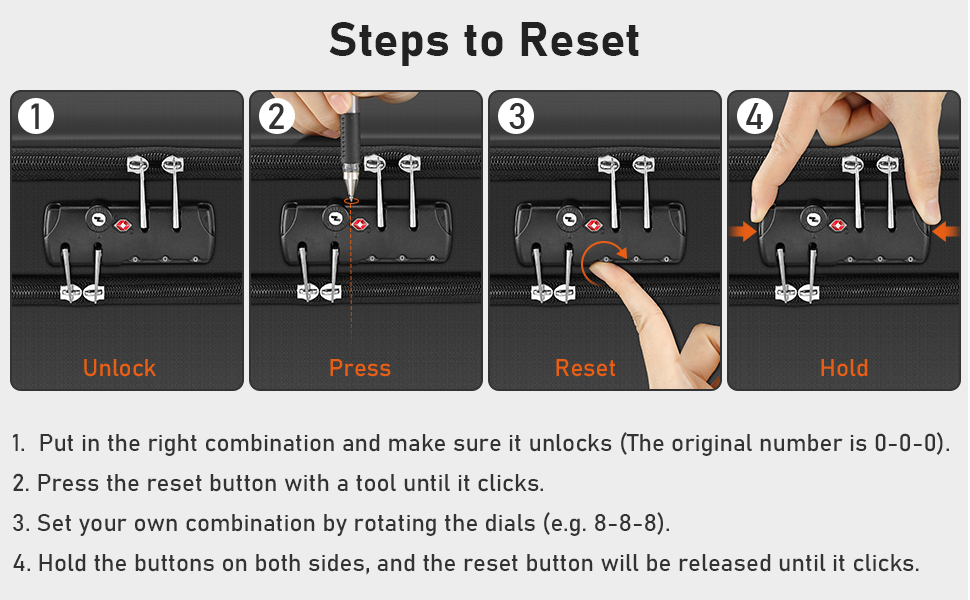 Steps to Reset

1
Unlock

2
Press

3
Reset

4
Hold

1. Put in the right combination and make sure it unlocks (The original number is 0-0-0).

2. Press the reset button with a tool until it clicks.

3. Set your own combination by rotating the dials (e.g. 8-8-8).

4. Hold the buttons on both sides, and the reset button will be released until it clicks.