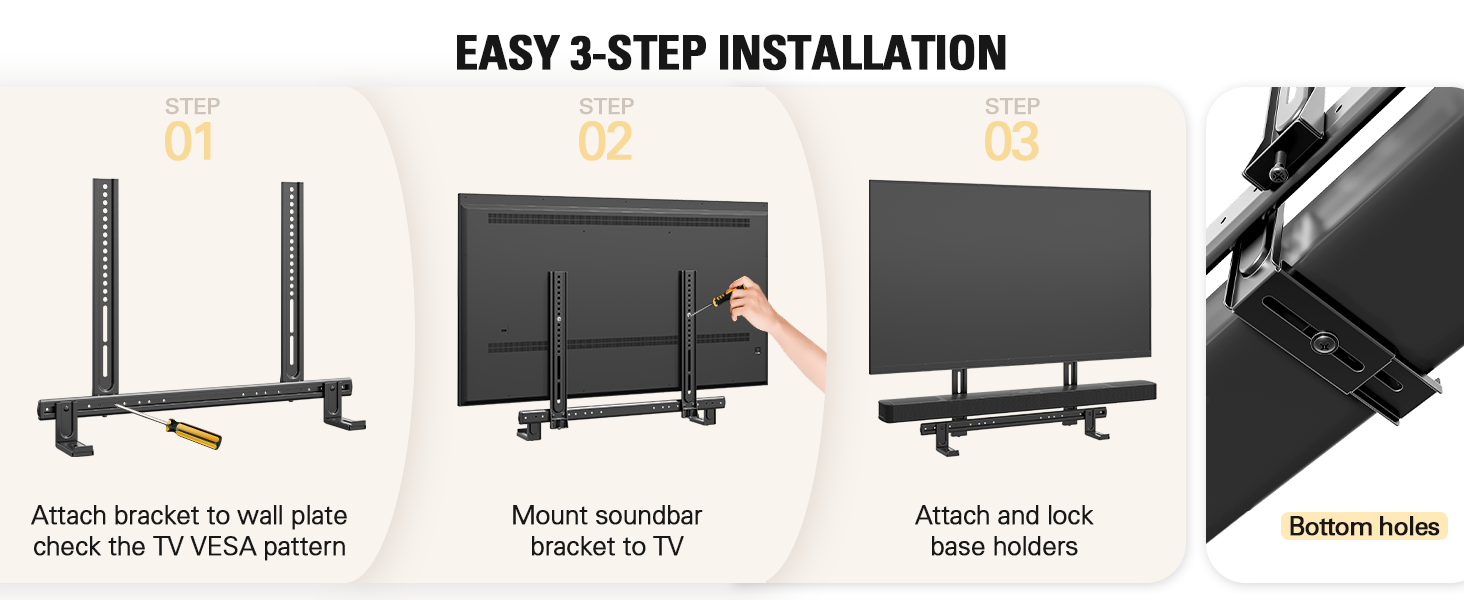 EASY 3-STEP INSTALLATION

STEP
01

Attach bracket to wall plate check the TV VESA pattern

STEP
02

Mount soundbar bracket to TV

STEP
03

Attach and lock base holders

Bottom holes