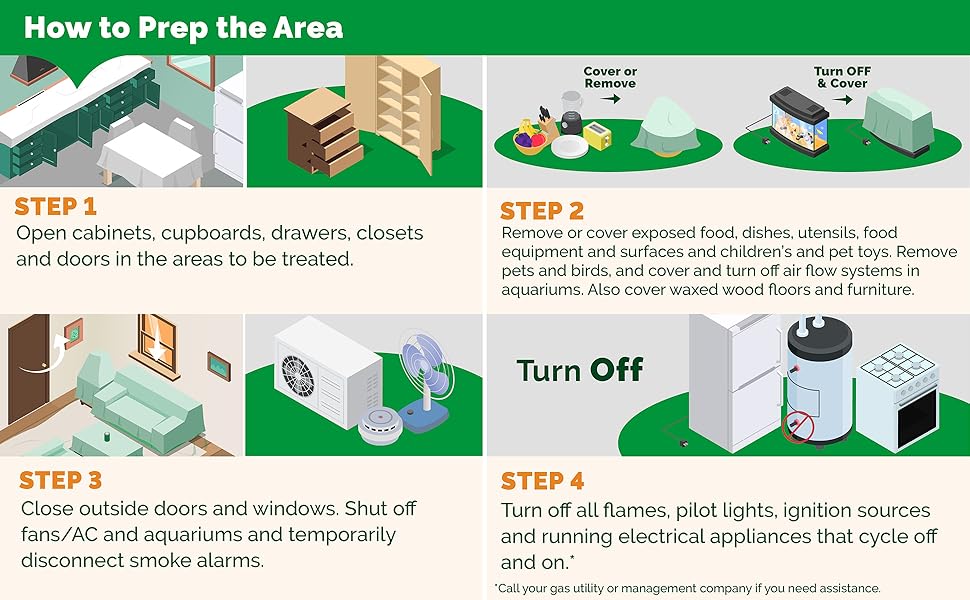 How to Prep the Area

STEP 1
Open cabinets, cupboards, drawers, closets and doors in the areas to be treated.

Cover or Remove

Turn OFF & Cover

STEP 2
Remove or cover exposed food, dishes, utensils, food equipment and surfaces and children's and pet toys. Remove pets and birds, and cover and turn off air flow systems in aquariums. Also cover waxed wood floors and furniture.

STEP 3
Close outside doors and windows. Shut off fans/AC and aquariums and temporarily disconnect smoke alarms.

Turn Off

STEP 4
Turn off all flames, pilot lights, ignition sources and running electrical appliances that cycle off and on.*

*Call your gas utility or management company if you need assistance.