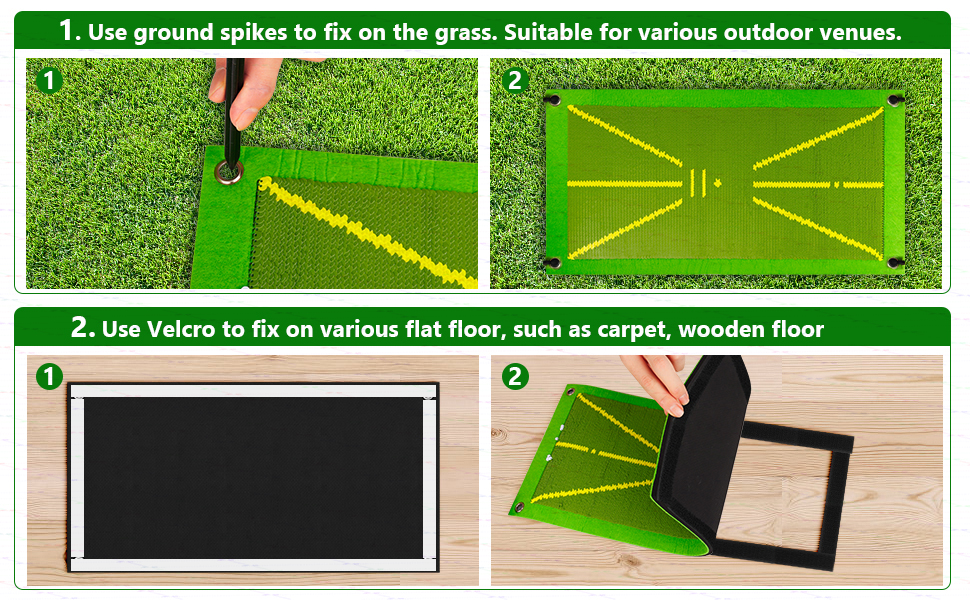 1. Use ground spikes to fix on the grass. Suitable for various outdoor venues.

1

2

2. Use Velcro to fix on various flat floor, such as carpet, wooden floor

1

2