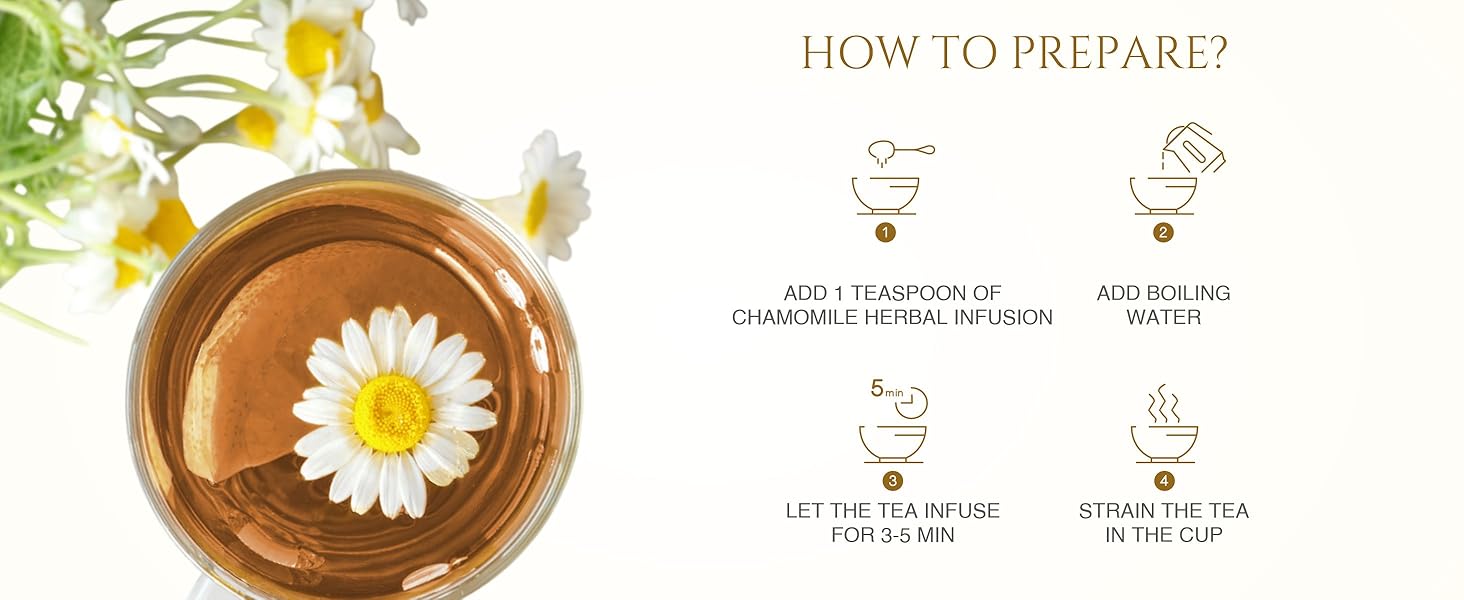 HOW TO PREPARE?

1

ADD 1 TEASPOON OF CHAMOMILE HERBAL INFUSION

2

ADD BOILING WATER

5min

3

LET THE TEA INFUSE FOR 3-5 MIN

4

STRAIN THE TEA IN THE CUP