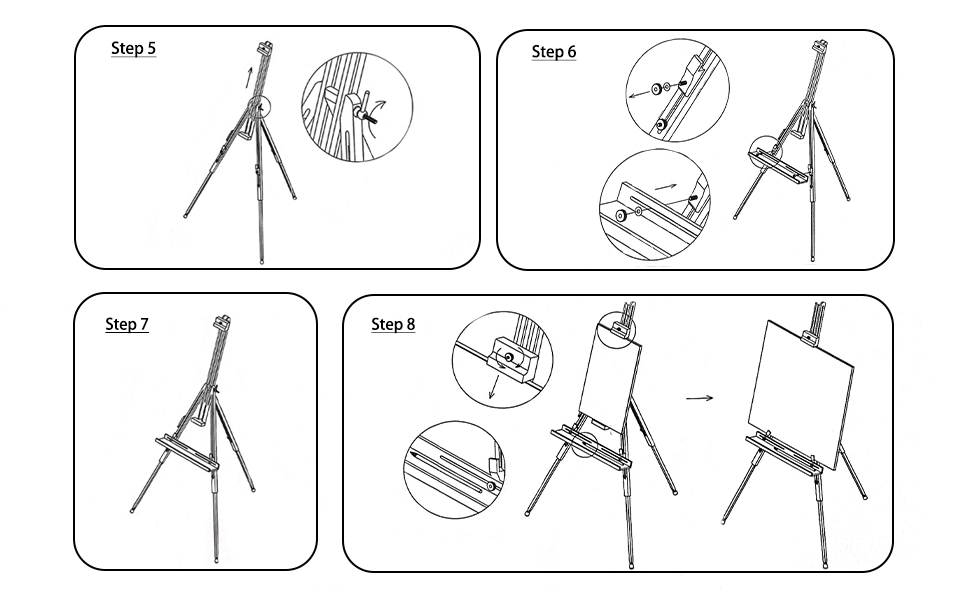 Step 5

Step 6

Step 7

Step 8