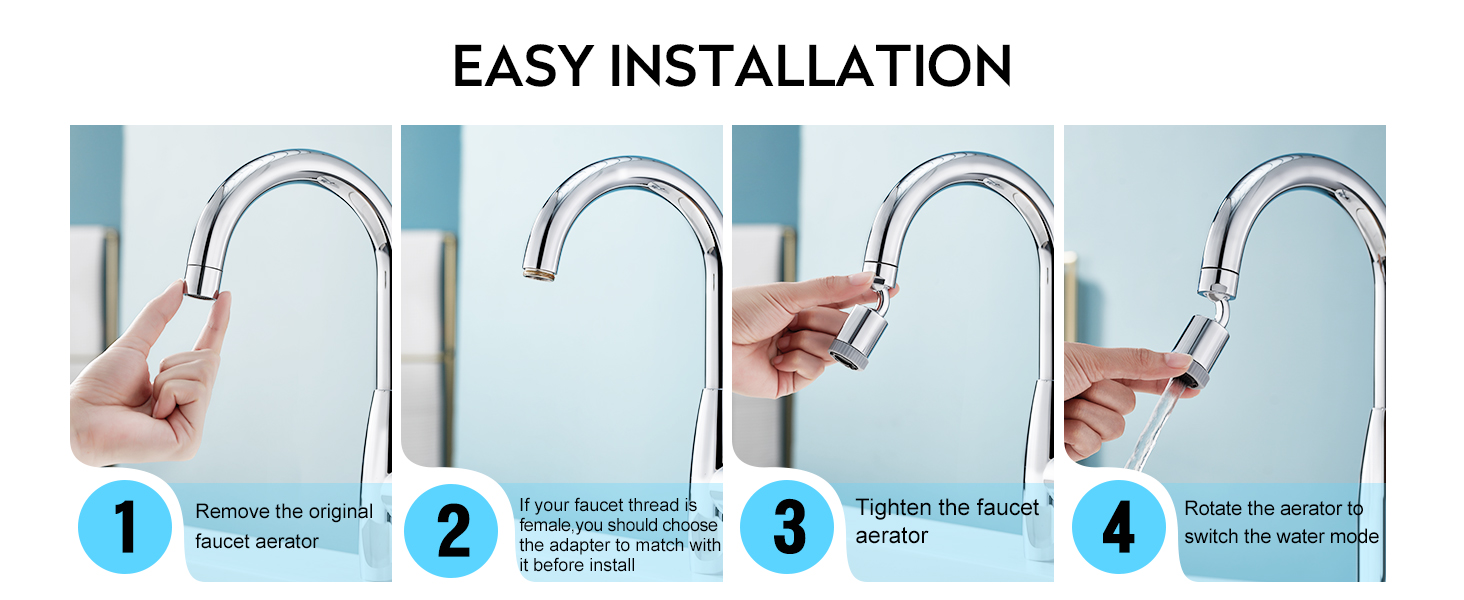 EASY INSTALLATION

1
Remove the original faucet aerator

2
If your faucet thread is female,you should choose the adapter to match with it before install

3
Tighten the faucet aerator

4
Rotate the aerator to switch the water mode