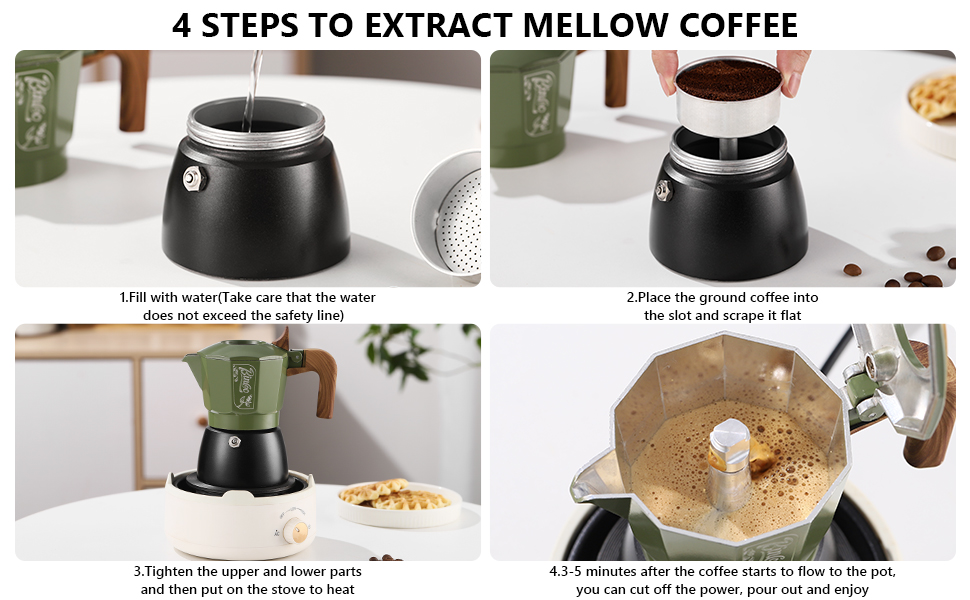 4 STEPS TO EXTRACT MELLOW COFFEE

1.Fill with water(Take care that the water does not exceed the safety line)

2.Place the ground coffee into the slot and scrape it flat

3.Tighten the upper and lower parts and then put on the stove to heat

4.3-5 minutes after the coffee starts to flow to the pot, you can cut off the power, pour out and enjoy