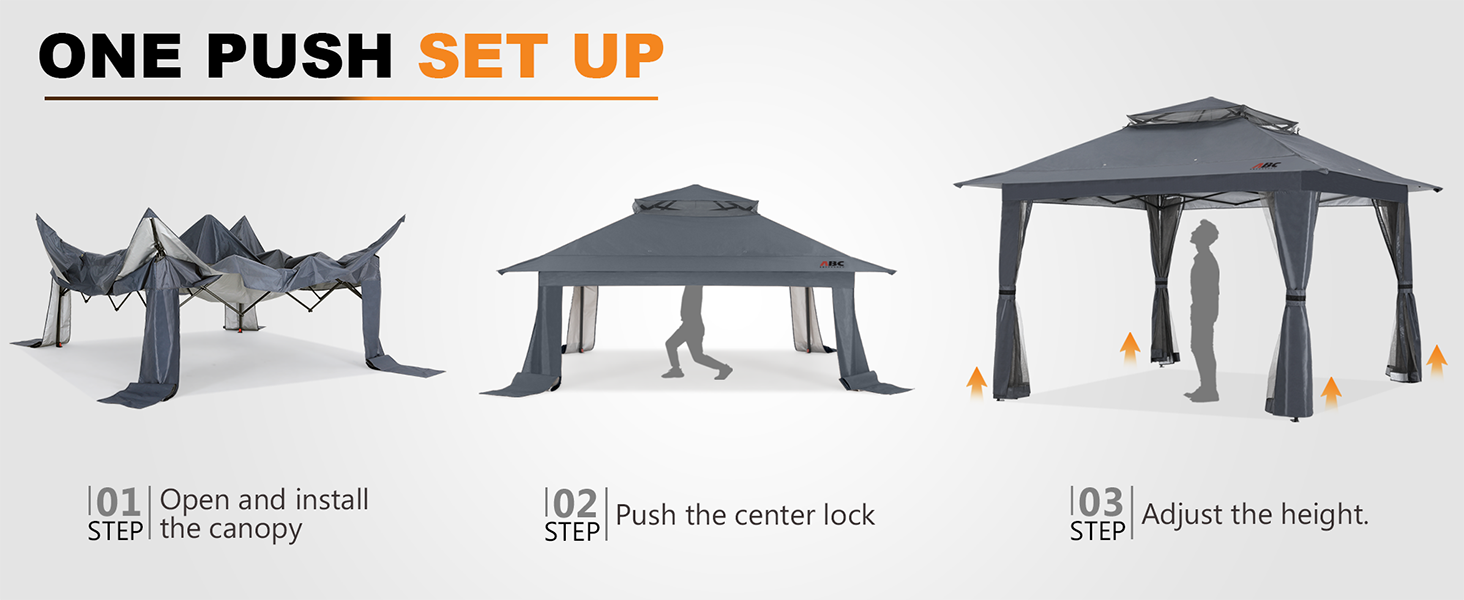 ONE PUSH SET UP

ABC

ABC

01 STEP Open and install the canopy

02 STEP Push the center lock

03 STEP Adjust the height.