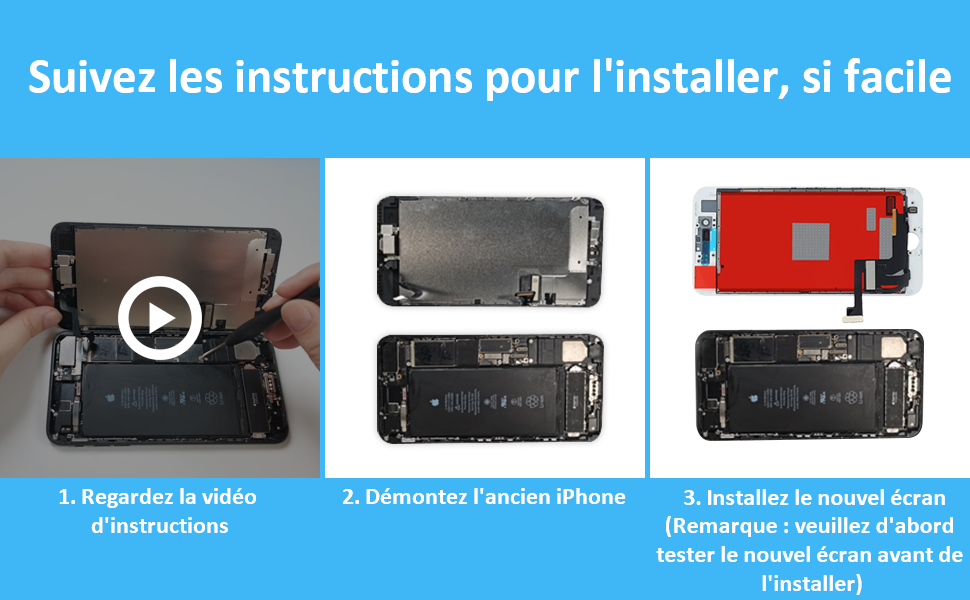 Suivez les instructions pour l'installer, si facile

1. Regardez la vidéo d'instructions

2. Démontez l'ancien iPhone

3. Installez le nouvel écran (Remarque : veuillez d'abord tester le nouvel écran avant de l'installer)