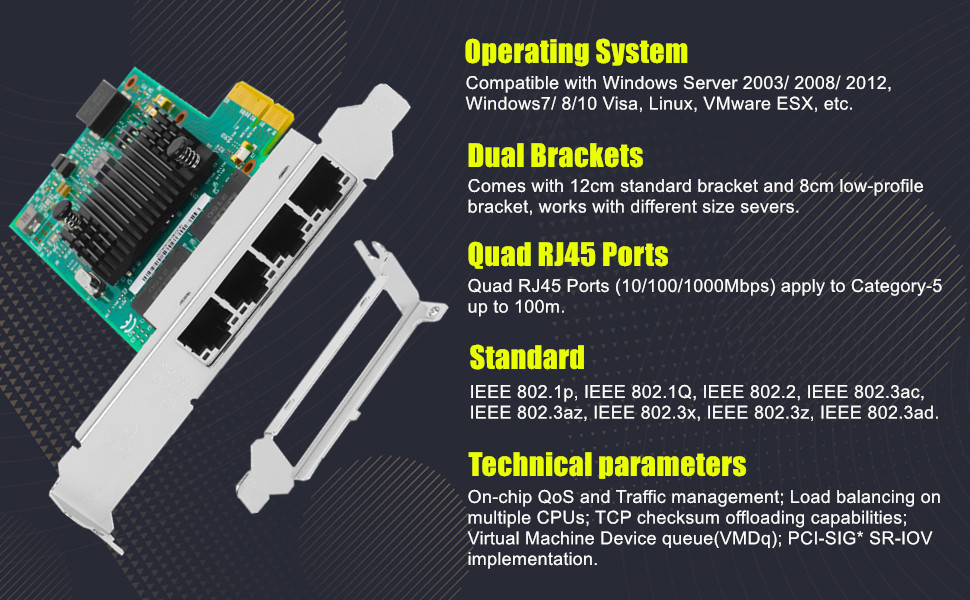 Operating System
Compatible with Windows Server 2003/ 2008/ 2012, Windows7/ 8/10 Visa, Linux, VMware ESX, etc.

Dual Brackets
Comes with 12cm standard bracket and 8cm low-profile bracket, works with different size severs.

Quad RJ45 Ports
Quad RJ45 Ports (10/100/1000Mbps) apply to Category-5 up to 100m.

Standard
IEEE 802.1p, IEEE 802.1Q, IEEE 802.2, IEEE 802.3ac, IEEE 802.3az, IEEE 802.3x, IEEE 802.3z, IEEE 802.3ad.

Technical parameters
On-chip QoS and Traffic management; Load balancing on multiple CPUs; TCP checksum offloading capabilities; Virtual Machine Device queue(VMDq); PCI-SIG* SR-IOV implementation.