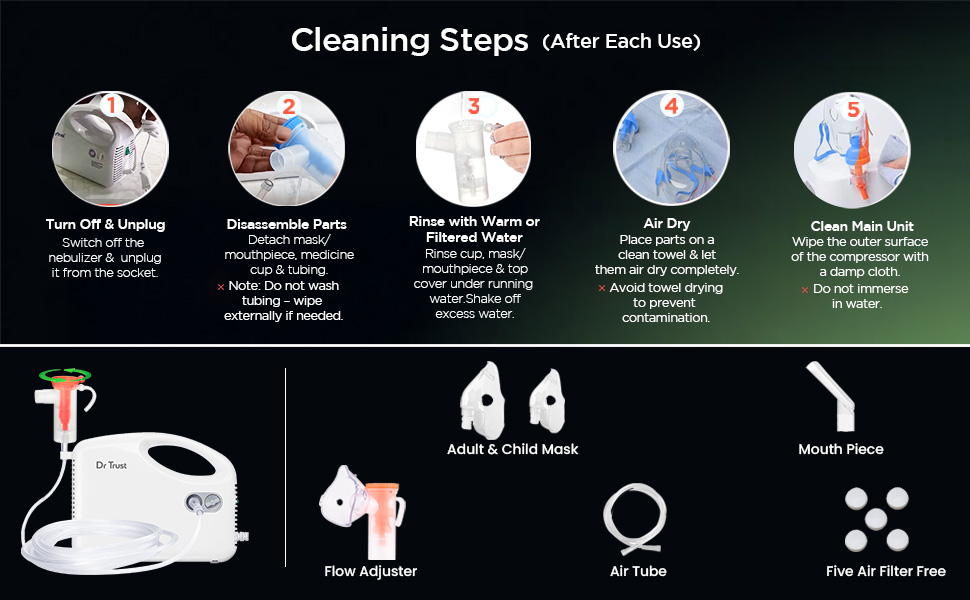 Cleaning Steps (After Each Use)

1
Turn Off & Unplug
Switch off the nebulizer & unplug it from the socket.

2
Disassemble Parts
Detach mask/ mouthpiece, medicine cup & tubing.
× Note: Do not wash tubing – wipe externally if needed.

3
Rinse with Warm or Filtered Water
Rinse cup, mask/ mouthpiece & top cover under running water.Shake off excess water.

4
Air Dry
Place parts on a clean towel & let them air dry completely.
× Avoid towel drying to prevent contamination.

5
Clean Main Unit
Wipe the outer surface of the compressor with a damp cloth.
× Do not immerse in water.

Dr Trust

Adult & Child Mask

Mouth Piece

Flow Adjuster

Air Tube

Five Air Filter Free