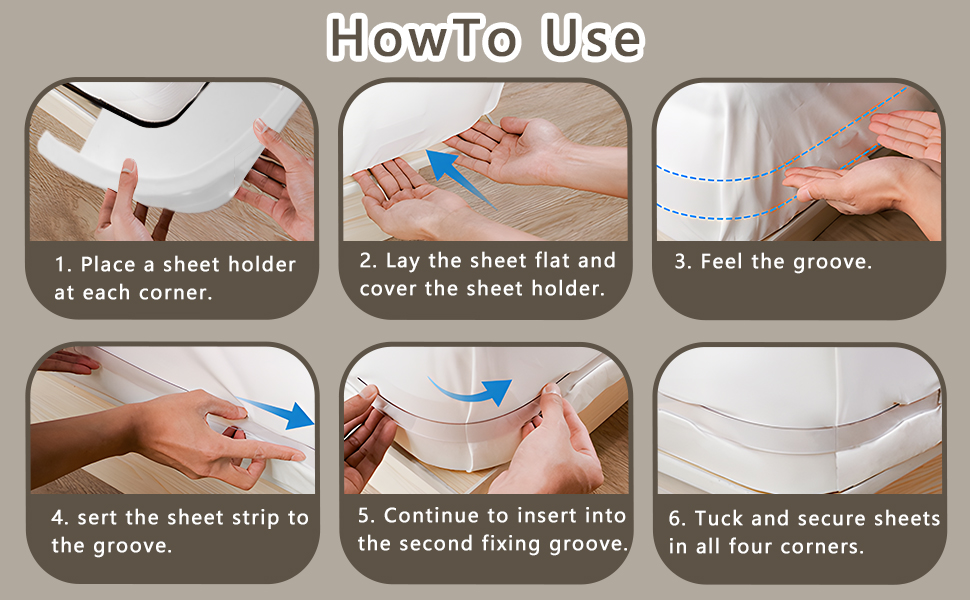 HowTo Use

1. Place a sheet holder at each corner.

2. Lay the sheet flat and cover the sheet holder.

3. Feel the groove.

4. sert the sheet strip to the groove.

5. Continue to insert into the second fixing groove.

6. Tuck and secure sheets in all four corners.