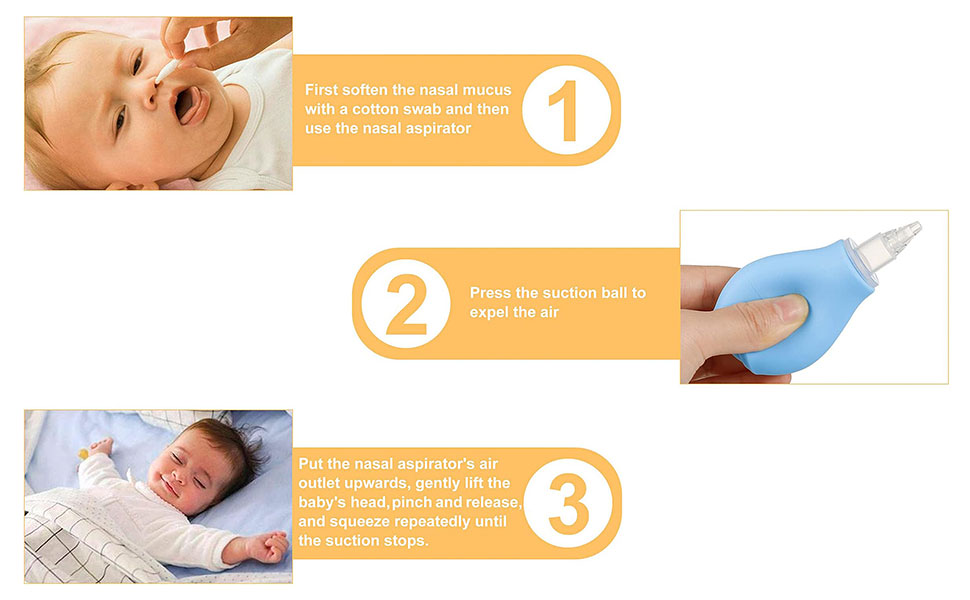 First soften the nasal mucus with a cotton swab and then use the nasal aspirator

1

2

Press the suction ball to expel the air

Put the nasal aspirator's air outlet upwards, gently lift the baby's head, pinch and release, and squeeze repeatedly until the suction stops.

3