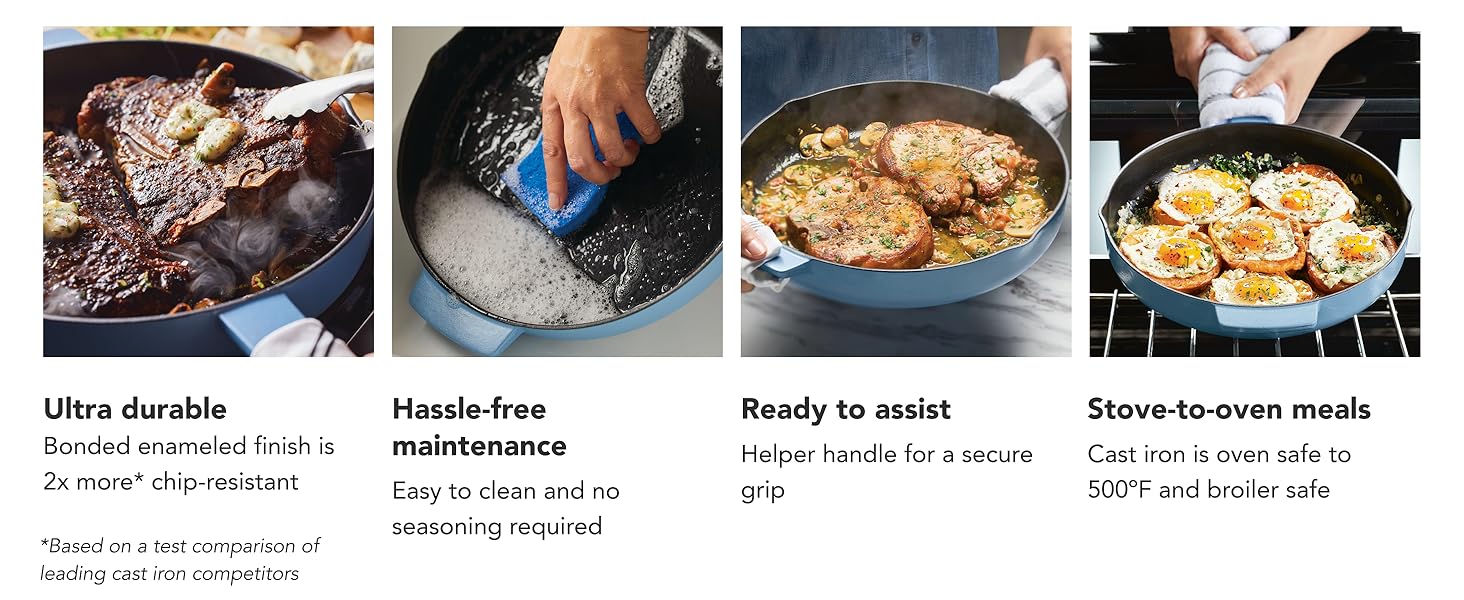 Ultra durable
Bonded enameled finish is 2x more* chip-resistant

*Based on a test comparison of leading cast iron competitors

Hassle-free maintenance
Easy to clean and no seasoning required

Ready to assist
Helper handle for a secure grip

Stove-to-oven meals
Cast iron is oven safe to 500°F and broiler safe