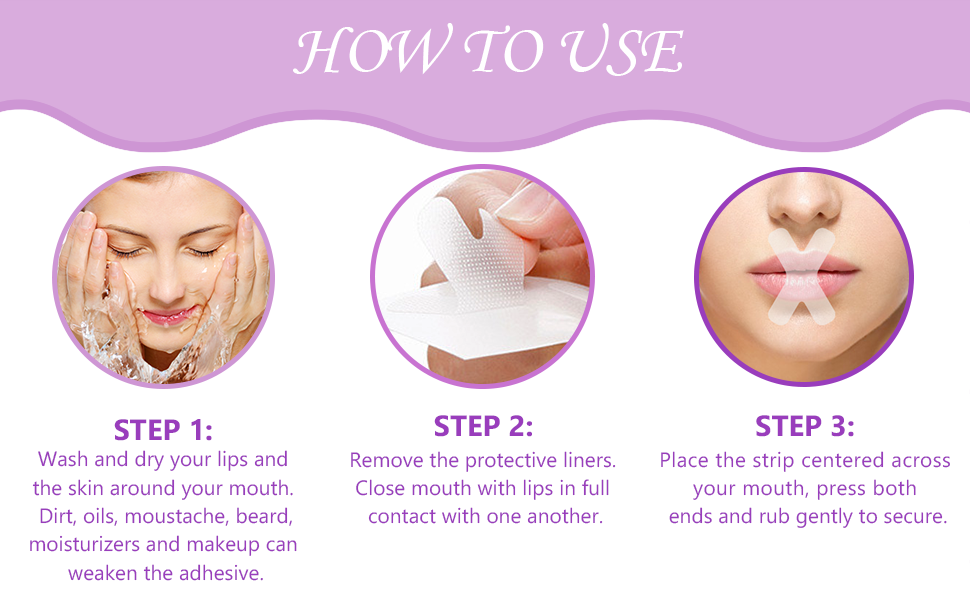 HOW TO USE

STEP 1:
Wash and dry your lips and the skin around your mouth. Dirt, oils, moustache, beard, moisturizers and makeup can weaken the adhesive.

STEP 2:
Remove the protective liners. Close mouth with lips in full contact with one another.

STEP 3:
Place the strip centered across your mouth, press both ends and rub gently to secure.