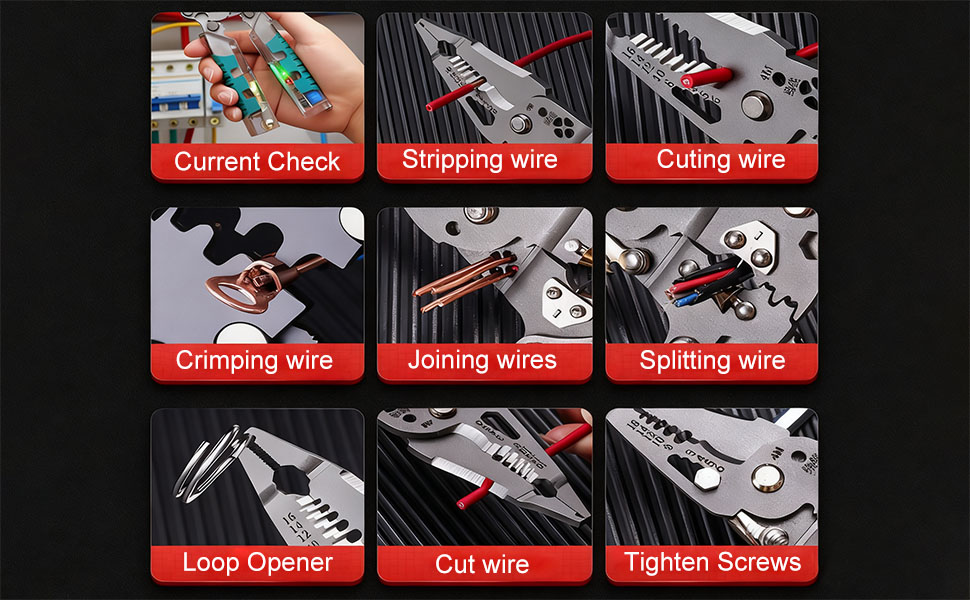 Current Check

Stripping wire

Cuting wire

Crimping wire

Joining wires

Splitting wire

Loop Opener

Cut wire

Tighten Screws