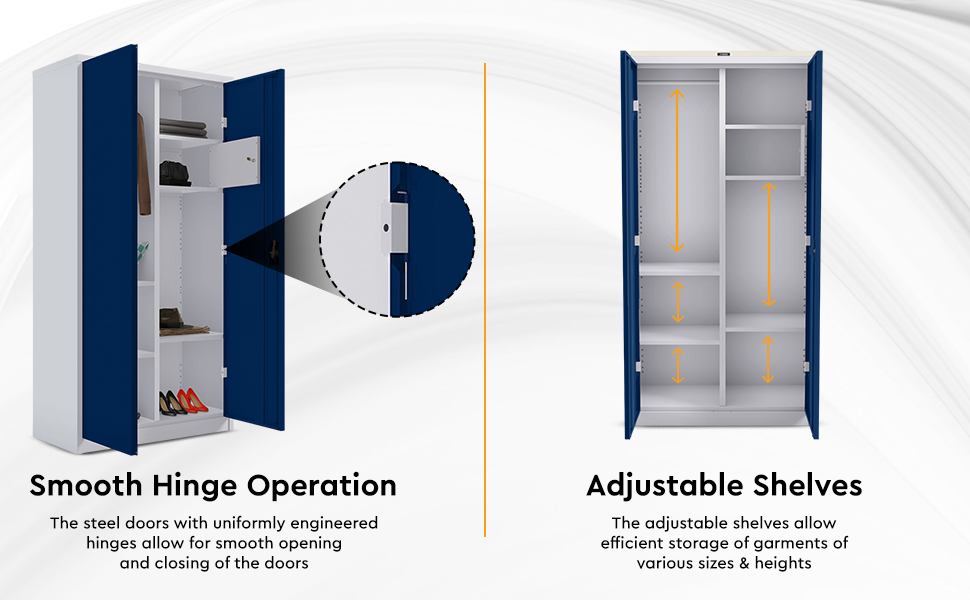 Smooth Hinge Operation

The steel doors with uniformly engineered hinges allow for smooth opening and closing of the doors

Adjustable Shelves

The adjustable shelves allow efficient storage of garments of various sizes & heights