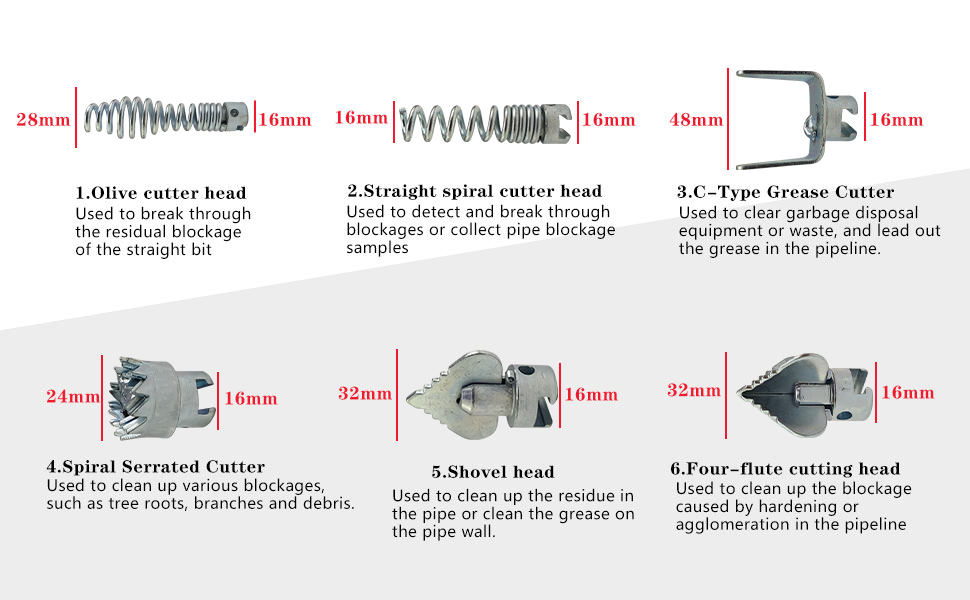 28mm 16mm

1.Olive cutter head
Used to break through the residual blockage of the straight bit

16mm 16mm

2.Straight spiral cutter head
Used to detect and break through blockages or collect pipe blockage samples

48mm 16mm

3.C-Type Grease Cutter
Used to clear garbage disposal equipment or waste, and lead out the grease in the pipeline.

24mm 16mm

4.Spiral Serrated Cutter
Used to clean up various blockages, such as tree roots, branches and debris.

32mm 16mm

5.Shovel head
Used to clean up the residue in the pipe or clean the grease on the pipe wall.

32mm 16mm

6.Four-flute cutting head
Used to clean up the blockage caused by hardening or agglomeration in the pipeline