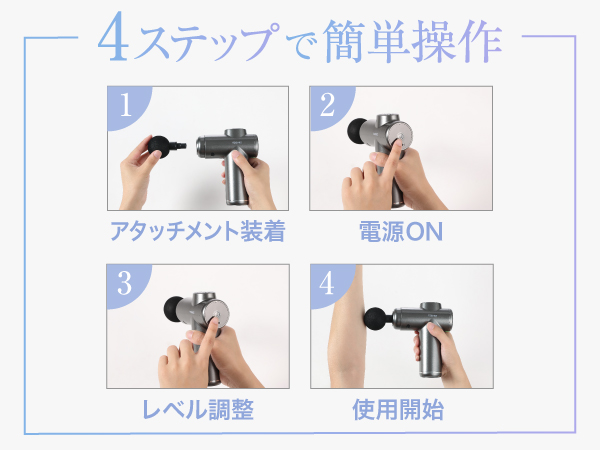 4ステップで簡単操作

1

アタッチメント装着

2

電源ON

3

レベル調整

4

使用開始