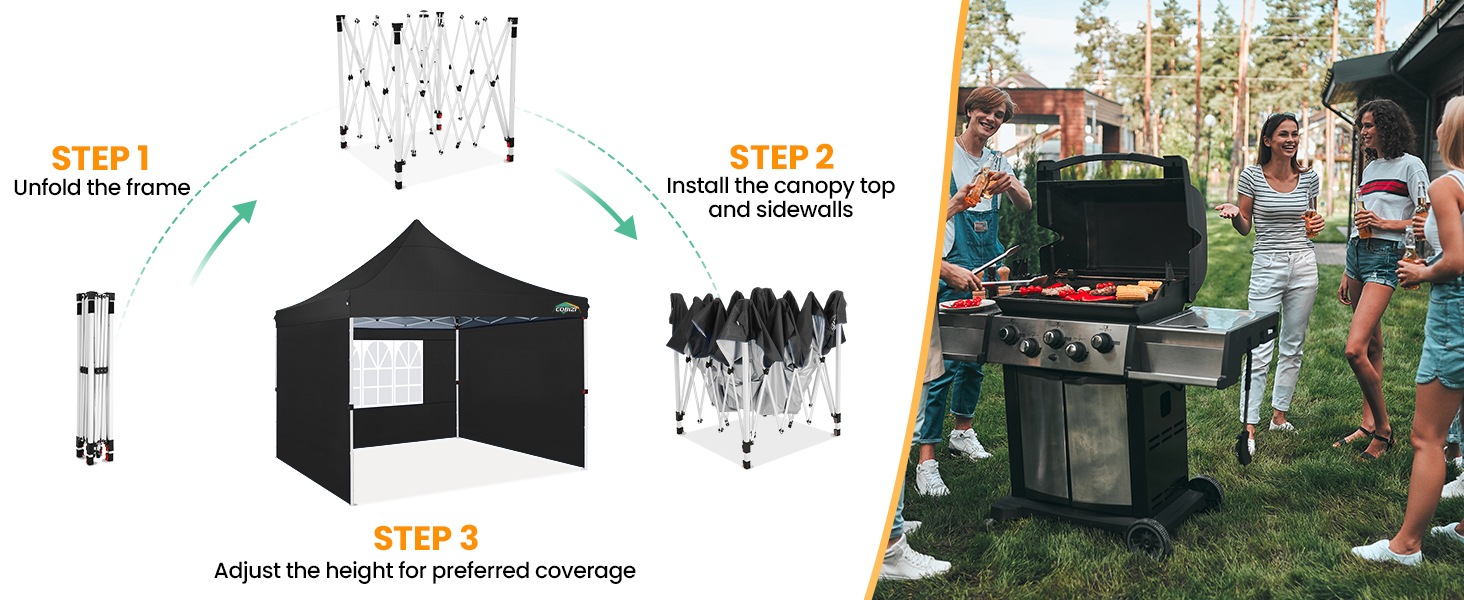 STEP 1
Unfold the frame

STEP 2
Install the canopy top and sidewalls

COBIZI

STEP 3
Adjust the height for preferred coverage