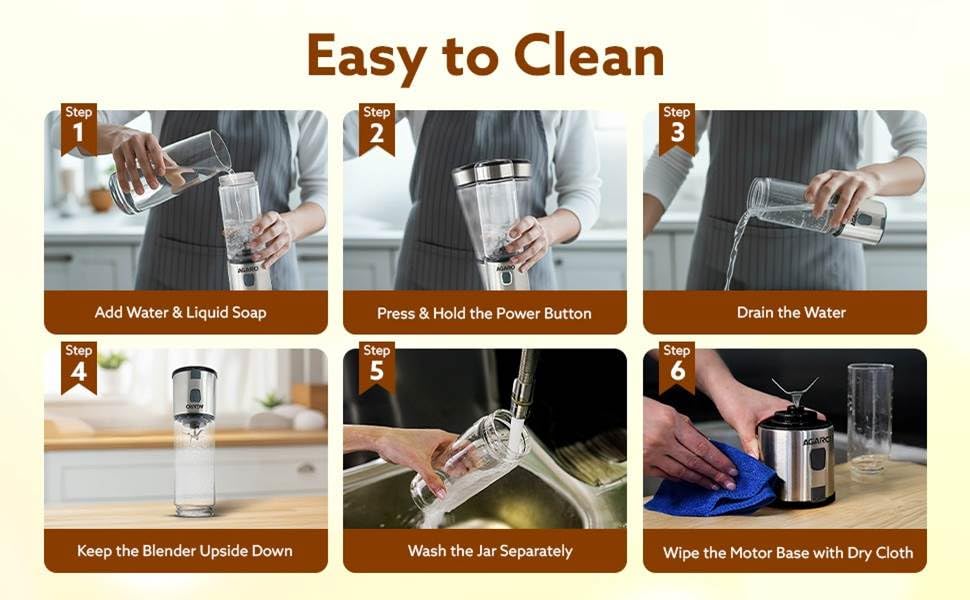 Easy to Clean

Step 1

AGARO

Add Water & Liquid Soap

Step 2

AGARO

Press & Hold the Power Button

Step 3

Drain the Water

Step 4

AGARO

Keep the Blender Upside Down

Step 5

Wash the Jar Separately

Step 6

AGARO

Wipe the Motor Base with Dry Cloth