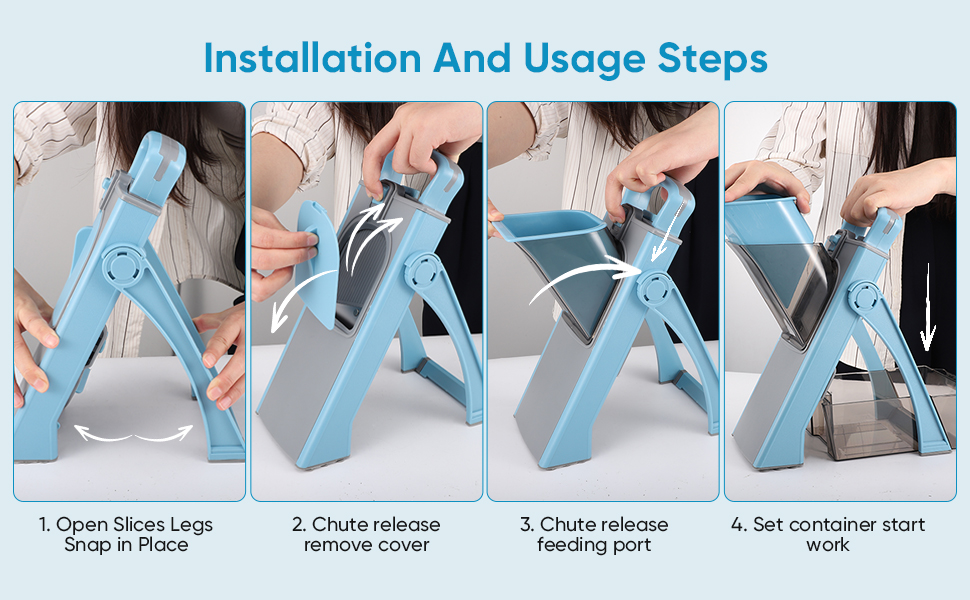 Installation And Usage Steps

1. Open Slices Legs Snap in Place

2. Chute release remove cover

3. Chute release feeding port

4. Set container start work