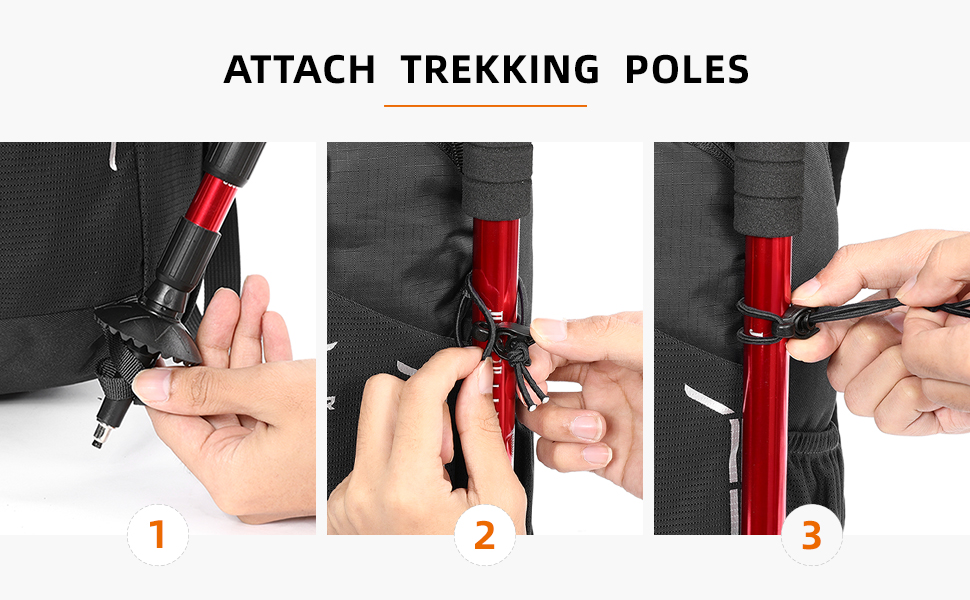 ATTACH TREKKING POLES

1

2

3