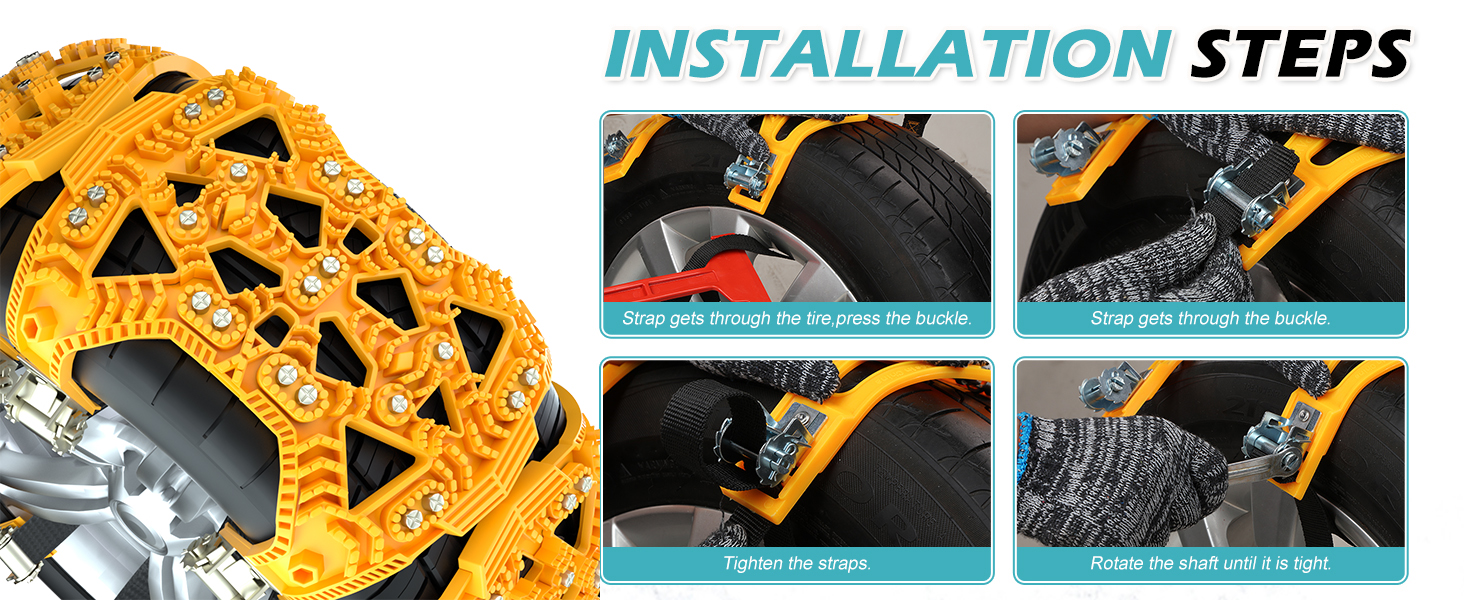 INSTALLATION STEPS

Strap gets through the tire,press the buckle.

Strap gets through the buckle.

Tighten the straps.

Rotate the shaft until it is tight.