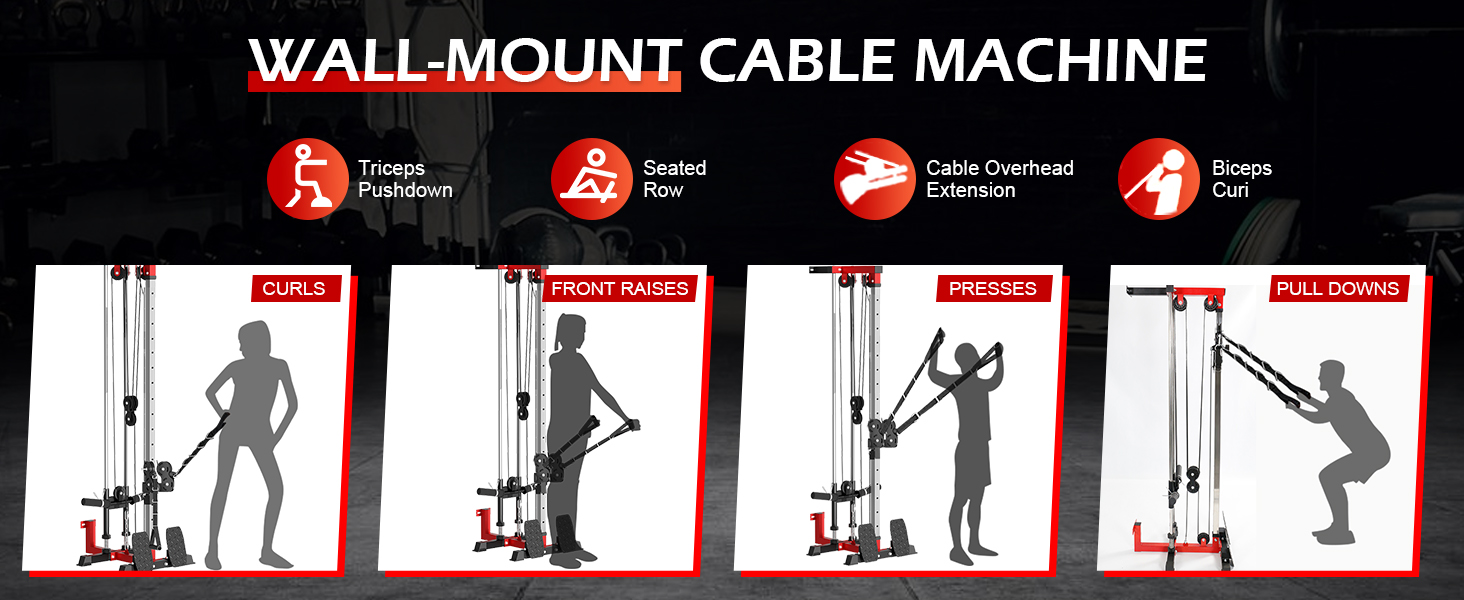 WALL-MOUNT CABLE MACHINE

Triceps Pushdown

Seated Row

Cable Overhead Extension

Biceps Curi

CURLS

FRONT RAISES

PRESSES

PULL DOWNS