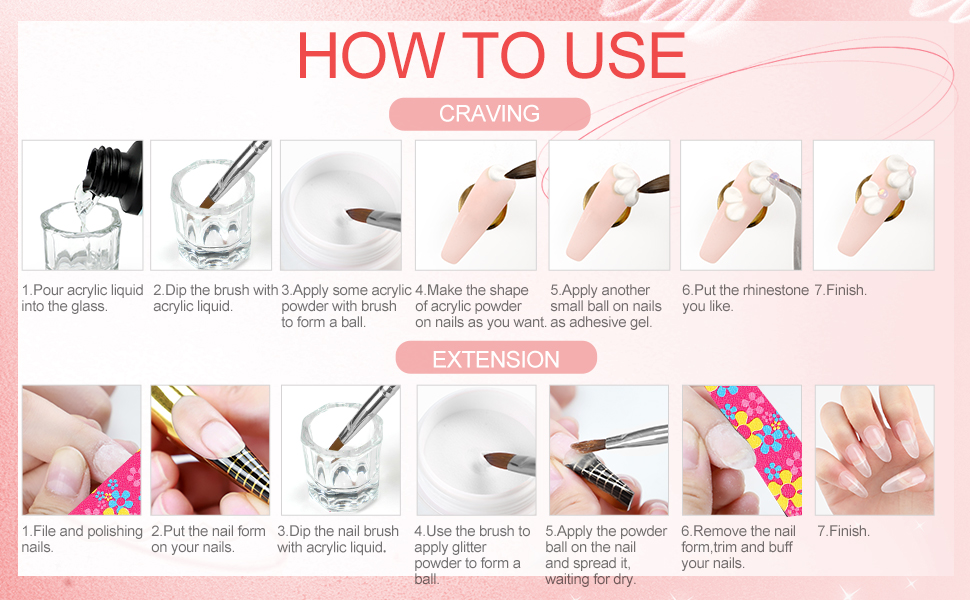 HOW TO USE

CRAVING

1.Pour acrylic liquid into the glass.

2.Dip the brush with acrylic liquid.

3.Apply some acrylic powder with brush to form a ball.

4.Make the shape of acrylic powder on nails as you want.

5.Apply another small ball on nails as adhesive gel.

6.Put the rhinestone you like.

7.Finish.

EXTENSION

1.File and polishing nails.

2.Put the nail form on your nails.

3.Dip the nail brush with acrylic liquid.

4.Use the brush to apply glitter powder to form a ball.

5.Apply the powder ball on the nail and spread it, waiting for dry.

6.Remove the nail form,trim and buff your nails.

7.Finish.