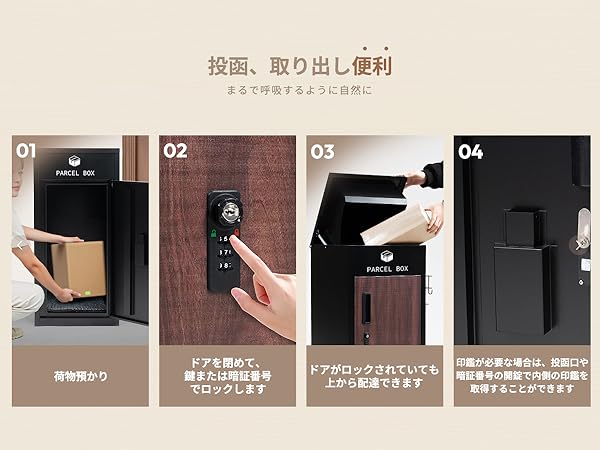 投函、取り出し便利
まるで呼吸するように自然に

01
PARCEL BOX
荷物預かり

02
ドアを閉めて、鍵または暗証番号でロックします

03
PARCEL BOX
ドアがロックされていても上から配達できます

04
印鑑が必要な場合は、投函口や暗証番号の開錠で内側の印鑑を取得することができます