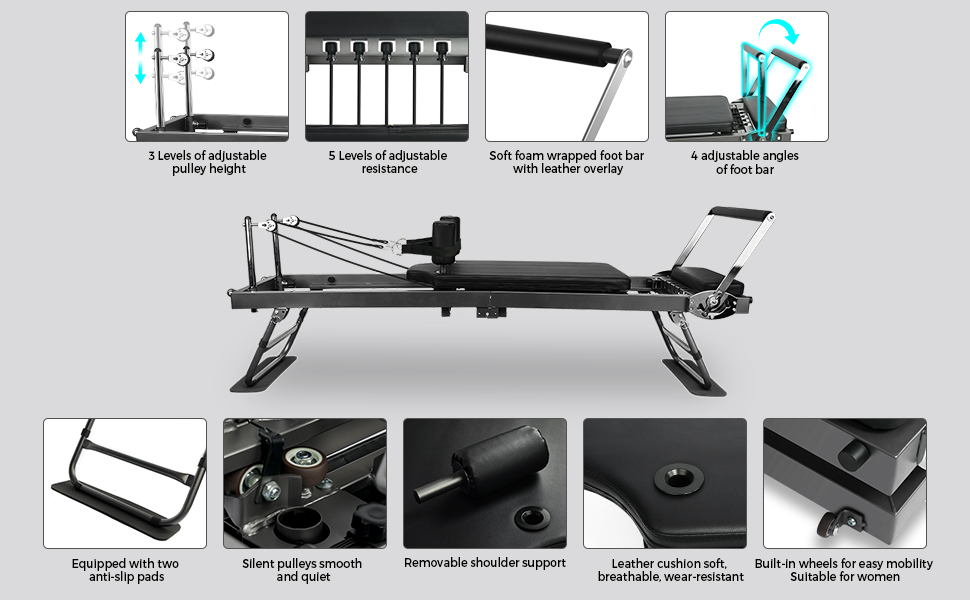 3 Levels of adjustable pulley height

5 Levels of adjustable resistance

Soft foam wrapped foot bar with leather overlay

4 adjustable angles of foot bar

Equipped with two anti-slip pads

Silent pulleys smooth and quiet

Removable shoulder support

Leather cushion soft, breathable, wear-resistant

Built-in wheels for easy mobility Suitable for women