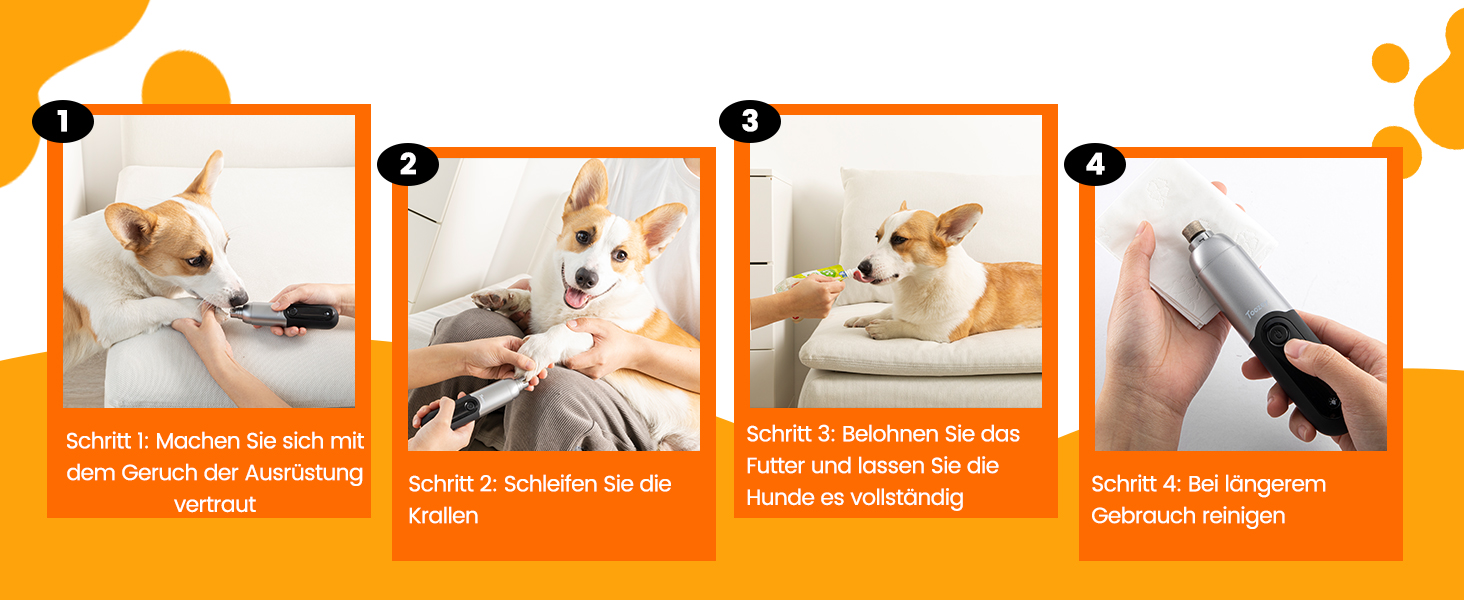 1

Schritt 1: Machen Sie sich mit dem Geruch der Ausrüstung vertraut

2

Schritt 2: Schleifen Sie die Krallen

3

Schritt 3: Belohnen Sie das Futter und lassen Sie die Hunde es vollständig

4

Schritt 4: Bei längerem Gebrauch reinigen