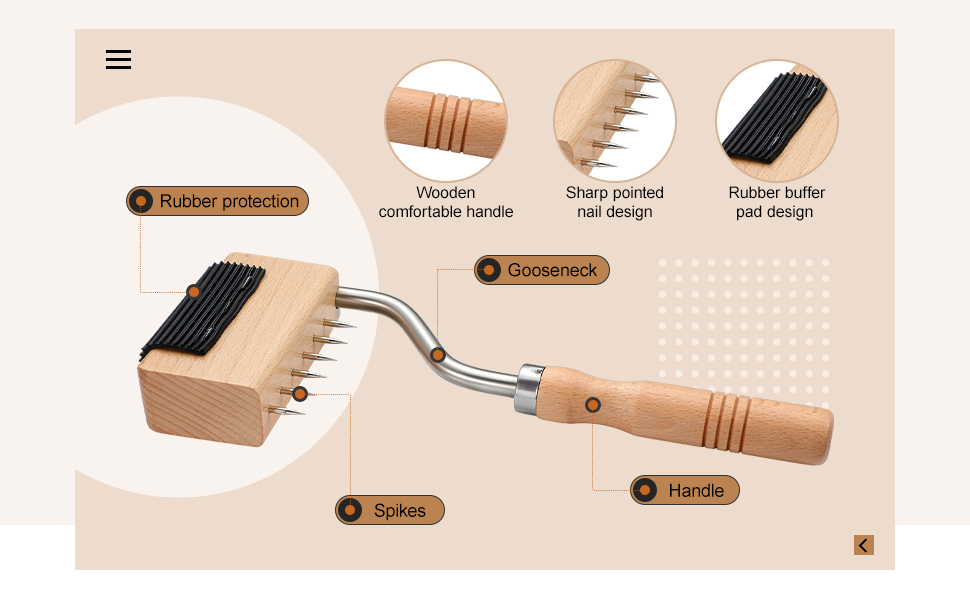 Wooden comfortable handle

Sharp pointed nail design

Rubber buffer pad design

Rubber protection

Gooseneck

Spikes

Handle