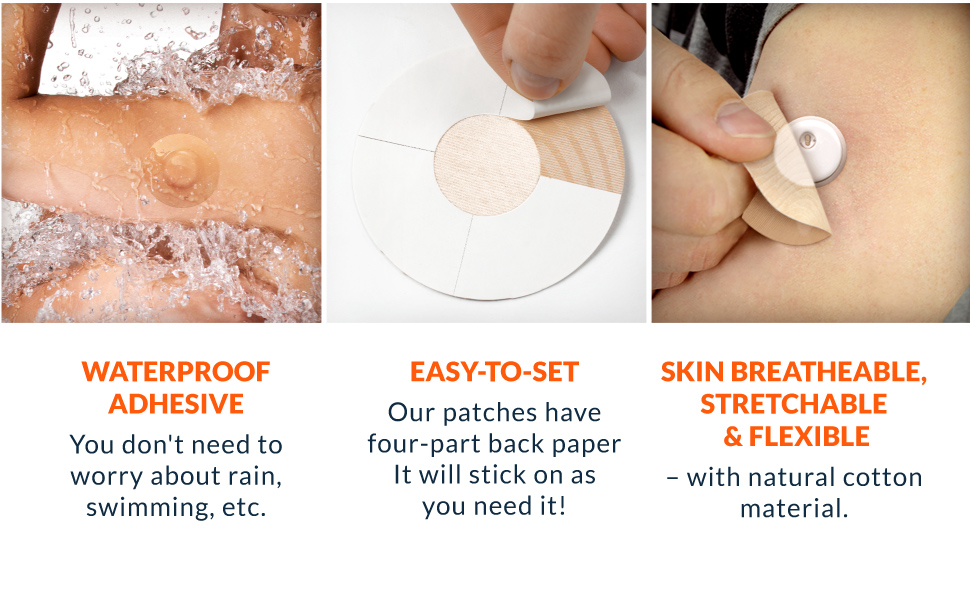 WATERPROOF ADHESIVE
You don't need to worry about rain, swimming, etc.

EASY-TO-SET
Our patches have four-part back paper It will stick on as you need it!

SKIN BREATHEABLE, STRETCHABLE & FLEXIBLE
– with natural cotton material.