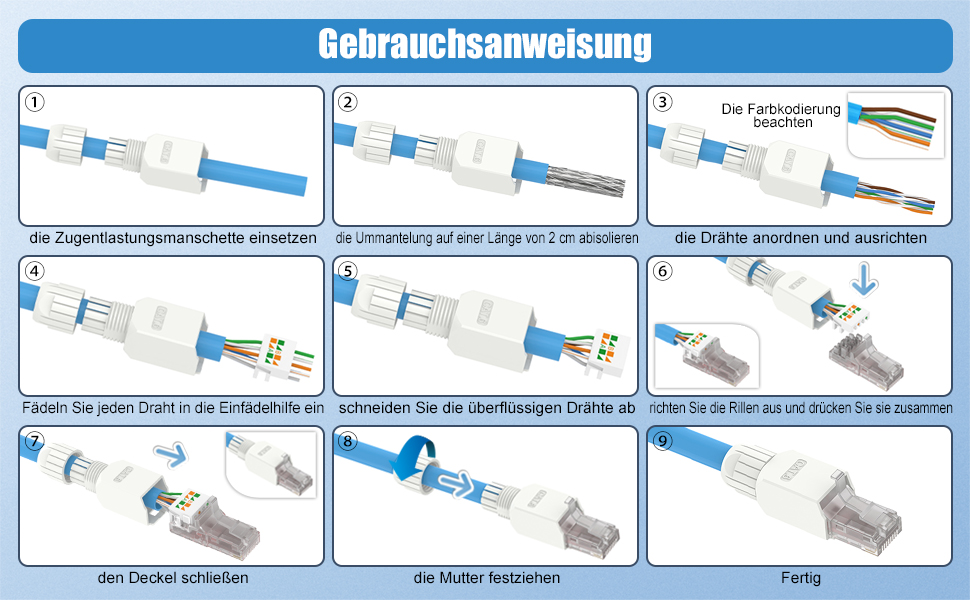 Gebrauchsanweisung

①

die Zugentlastungsmanschette einsetzen

②

die Ummantelung auf einer Länge von 2 cm abisolieren

③

Die Farbkodierung beachten

die Drähte anordnen und ausrichten

④

Fädeln Sie jeden Draht in die Einfädelhilfe ein

⑤

schneiden Sie die überflüssigen Drähte ab

⑥

richten Sie die Rillen aus und drücken Sie sie zusammen

⑦

den Deckel schließen

⑧

die Mutter festziehen

⑨

Fertig