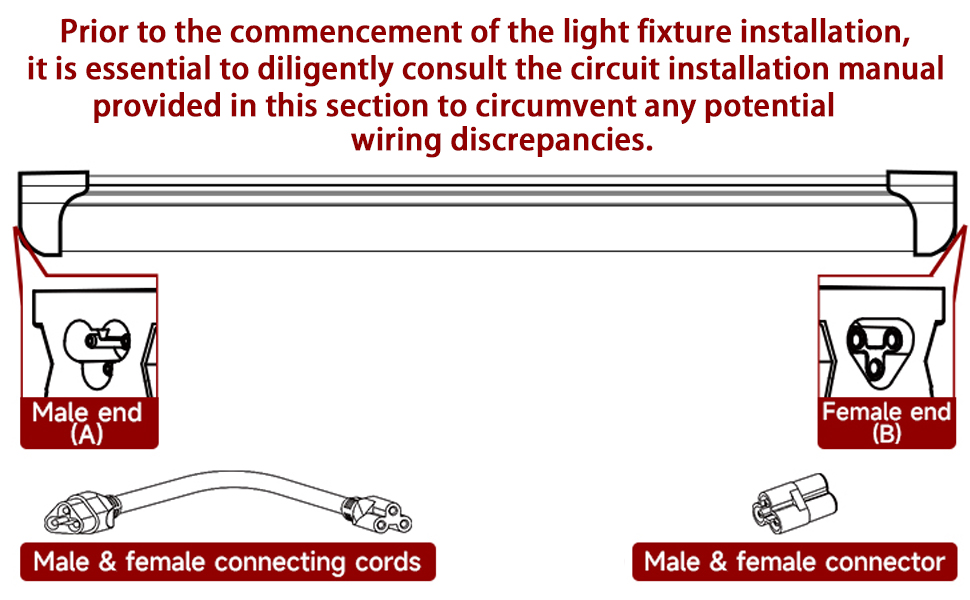 Prior to the commencement of the light fixture installation, it is essential to diligently consult the circuit installation manual provided in this section to circumvent any potential wiring discrepancies.

Male end
(A)

Female end
(B)

Male & female connecting cords

Male & female connector