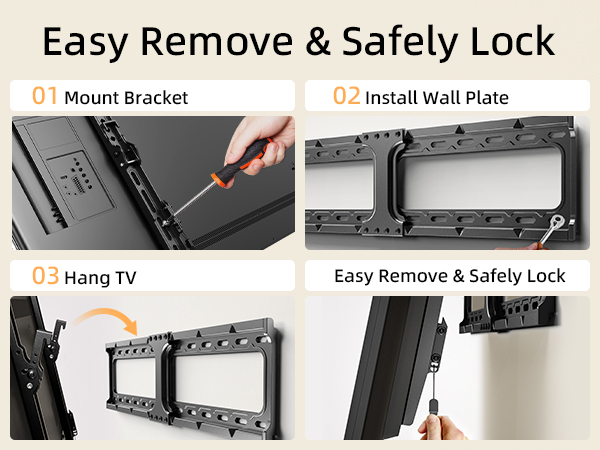 Easy Remove & Safely Lock

01 Mount Bracket

02 Install Wall Plate

03 Hang TV

Easy Remove & Safely Lock