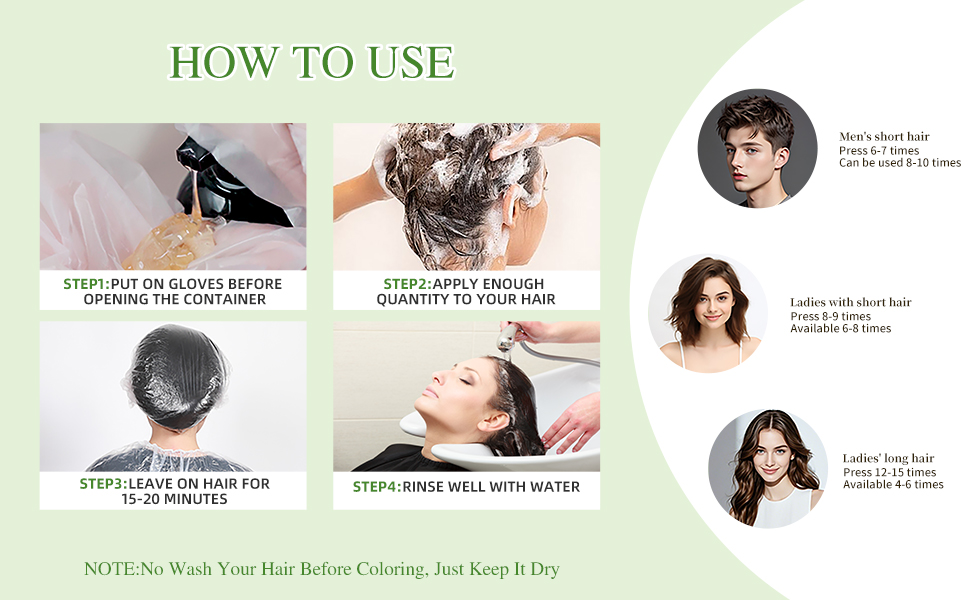 HOW TO USE

STEP1:PUT ON GLOVES BEFORE OPENING THE CONTAINER

STEP2:APPLY ENOUGH QUANTITY TO YOUR HAIR

STEP3:LEAVE ON HAIR FOR 15-20 MINUTES

STEP4:RINSE WELL WITH WATER

NOTE:No Wash Your Hair Before Coloring, Just Keep It Dry

Men's short hair
Press 6-7 times
Can be used 8-10 times

Ladies with short hair
Press 8-9 times
Available 6-8 times

Ladies' long hair
Press 12-15 times
Available 4-6 times